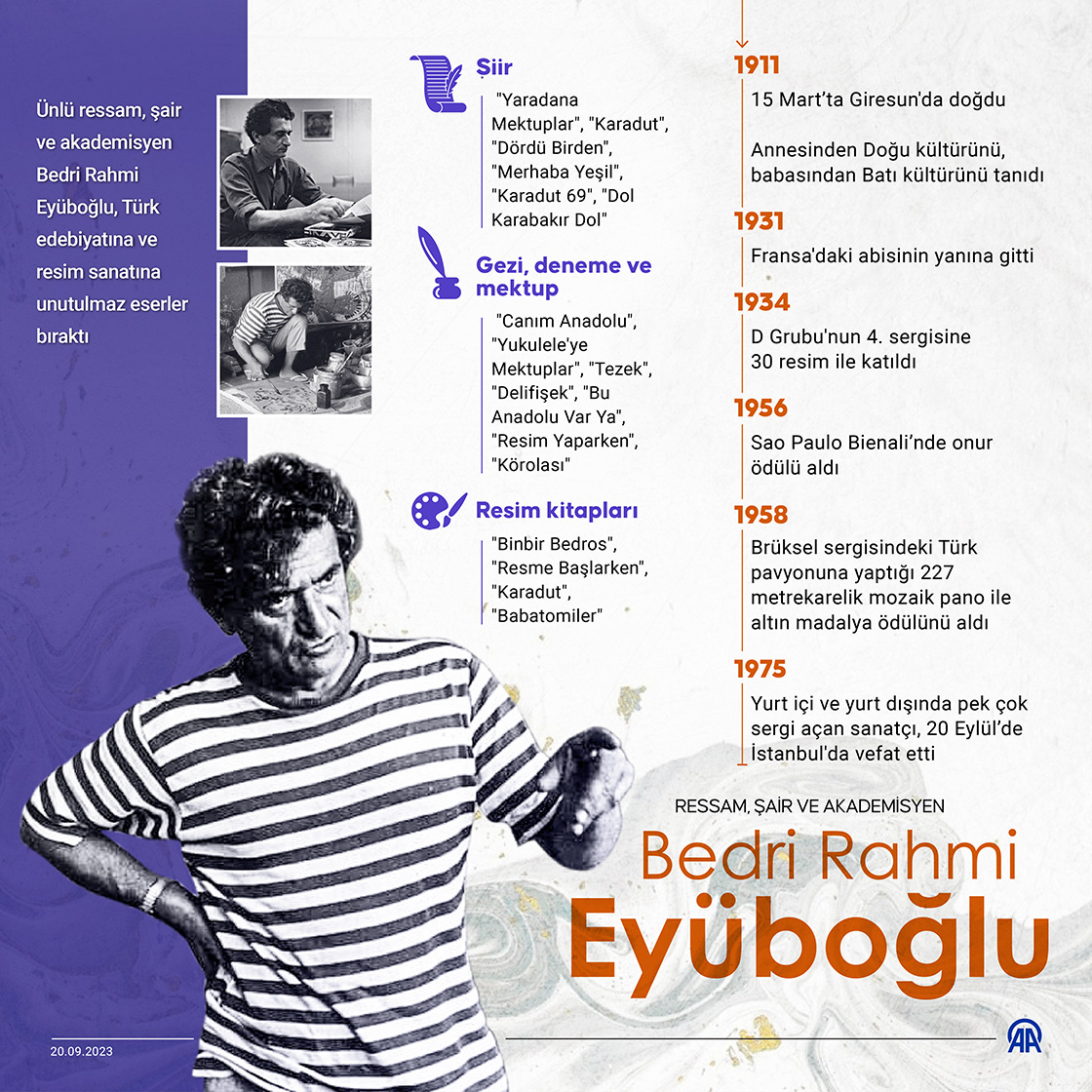 Ünlü ressam, şair ve akademisyen Bedri Rahmi Eyüboğlu, Türk edebiyatına ve resim sanatına unutulmaz eserler bıraktı

Şiir

"Yaradana Mektuplar", "Karadut", "Dördü Birden", "Merhaba Yeşil", "Karadut 69", "Dol Karabakır Dol"

Gezi, deneme ve mektup

"Canım Anadolu", "Yukulele'ye Mektuplar", "Tezek", "Delifişek", "Bu Anadolu Var Ya", "Resim Yaparken", "Körolası"

Resim kitapları

"Binbir Bedros", "Resme Başlarken", "Karadut", "Babatomiler"

1911
15 Mart'ta Giresun'da doğdu

Annesinden Doğu kültürünü, babasından Batı kültürünü tanıdı

1931
Fransa'daki abisinin yanına gitti

1934
D Grubu'nun 4. sergisine 30 resim ile katıldı

1956
Sao Paulo Bienali'nde onur ödülü aldı

1958
Brüksel sergisindeki Türk pavyonuna yaptığı 227 metrekarelik mozaik pano ile altın madalya ödülünü aldı

1975
Yurt içi ve yurt dışında pek çok sergi açan sanatçı, 20 Eylül'de İstanbul'da vefat etti

RESSAM, ŞAİR VE AKADEMİSYEN
Bedri Rahmi
Eyüboğlu

20.09.2023

AA