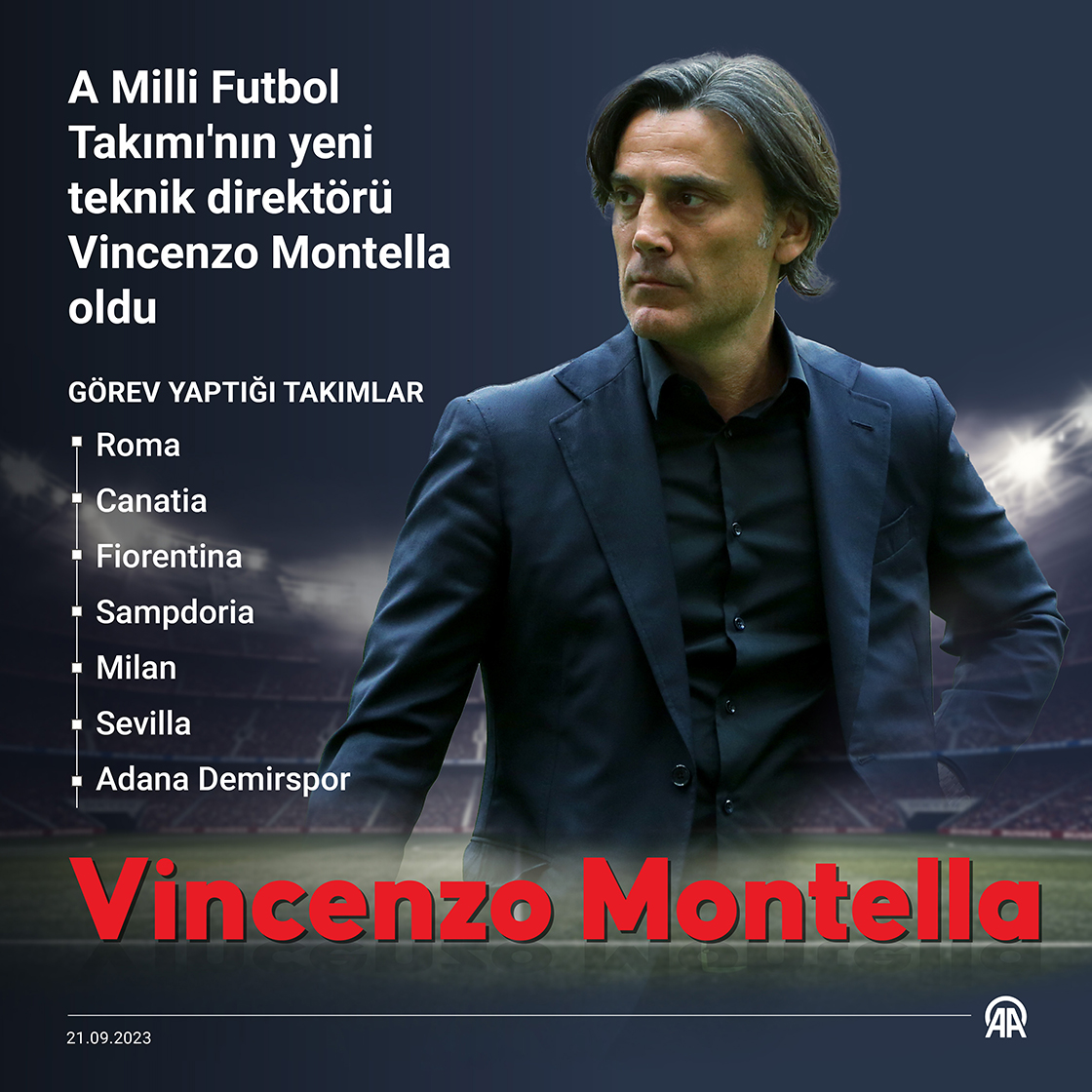 A Milli Futbol Takımı'nın yeni teknik direktörü Vincenzo Montella oldu

GÖREV YAPTIĞI TAKIMLAR

Roma
Canatia
Fiorentina
Sampdoria
Milan
Sevilla
Adana Demirspor

Vincenzo Montella

21.09.2023

AA