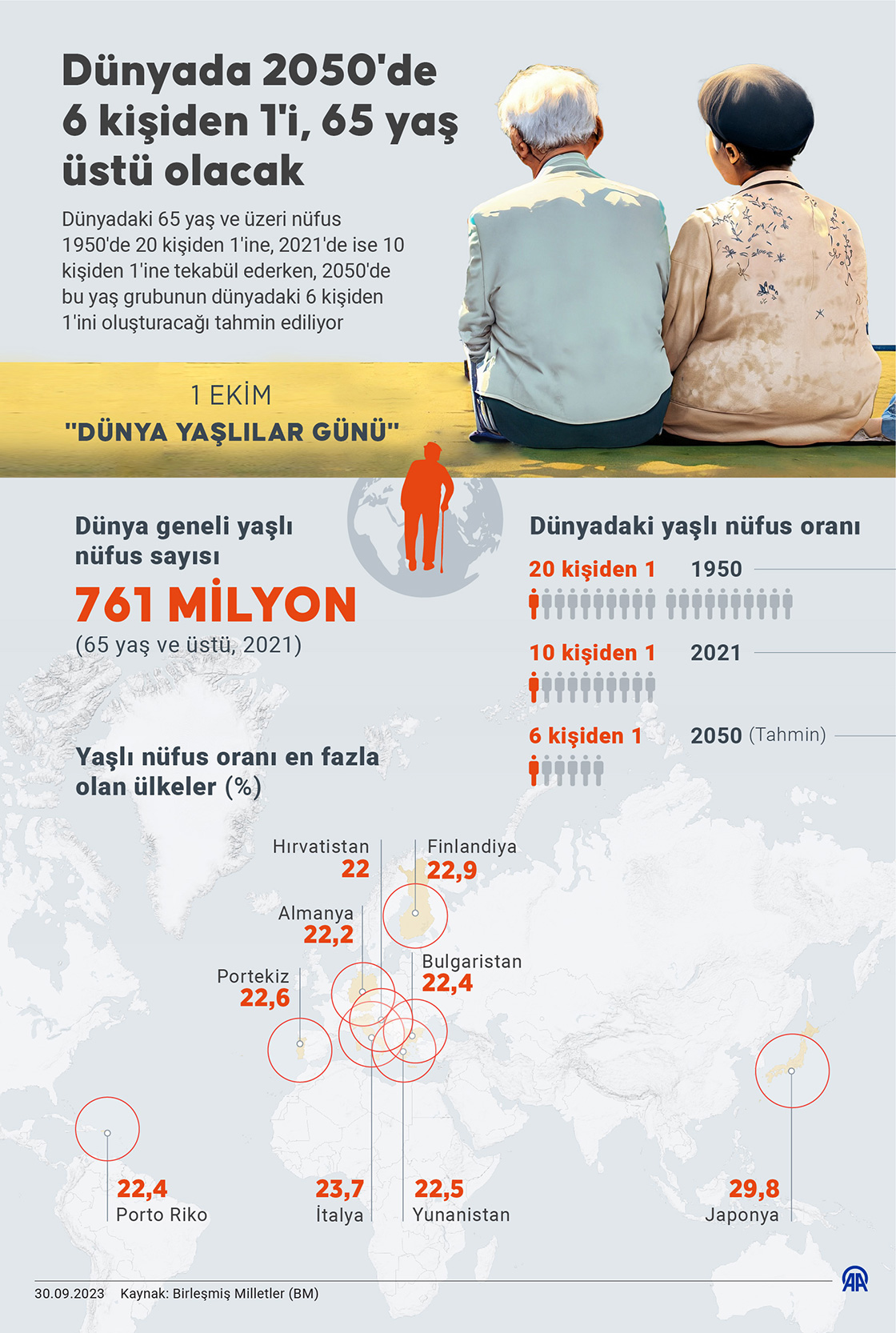 Dünyada 2050'de 6 kişiden 1'i, 65 yaş üstü olacak

Dünyadaki 65 yaş ve üzeri nüfus 1950'de 20 kişiden 1'ine, 2021'de ise 10 kişiden 1'ine tekabül ederken, 2050'de bu yaş grubunun dünyadaki 6 kişiden 1'ini oluşturacağı tahmin ediliyor

1 EKİM

"DÜNYA YAŞLILAR GÜNÜ"

Dünya geneli yaşlı nüfus sayısı

761 MİLYON

(65 yaş ve üstü, 2021)

Dünyadaki yaşlı nüfus oranı

20 kişiden 1 1950

10 kişiden 1 2021

6 kişiden 1 2050 (Tahmin)

Yaşlı nüfus oranı en fazla olan ülkeler (%)

Hırvatistan 22

Finlandiya 22,9

Almanya 22,2

Bulgaristan 22,4

Portekiz 22,6

22,4 Porto Riko

23,7 İtalya

22,5 Yunanistan

29,8 Japonya

30.09.2023 Kaynak: Birleşmiş Milletler (BM)

AA