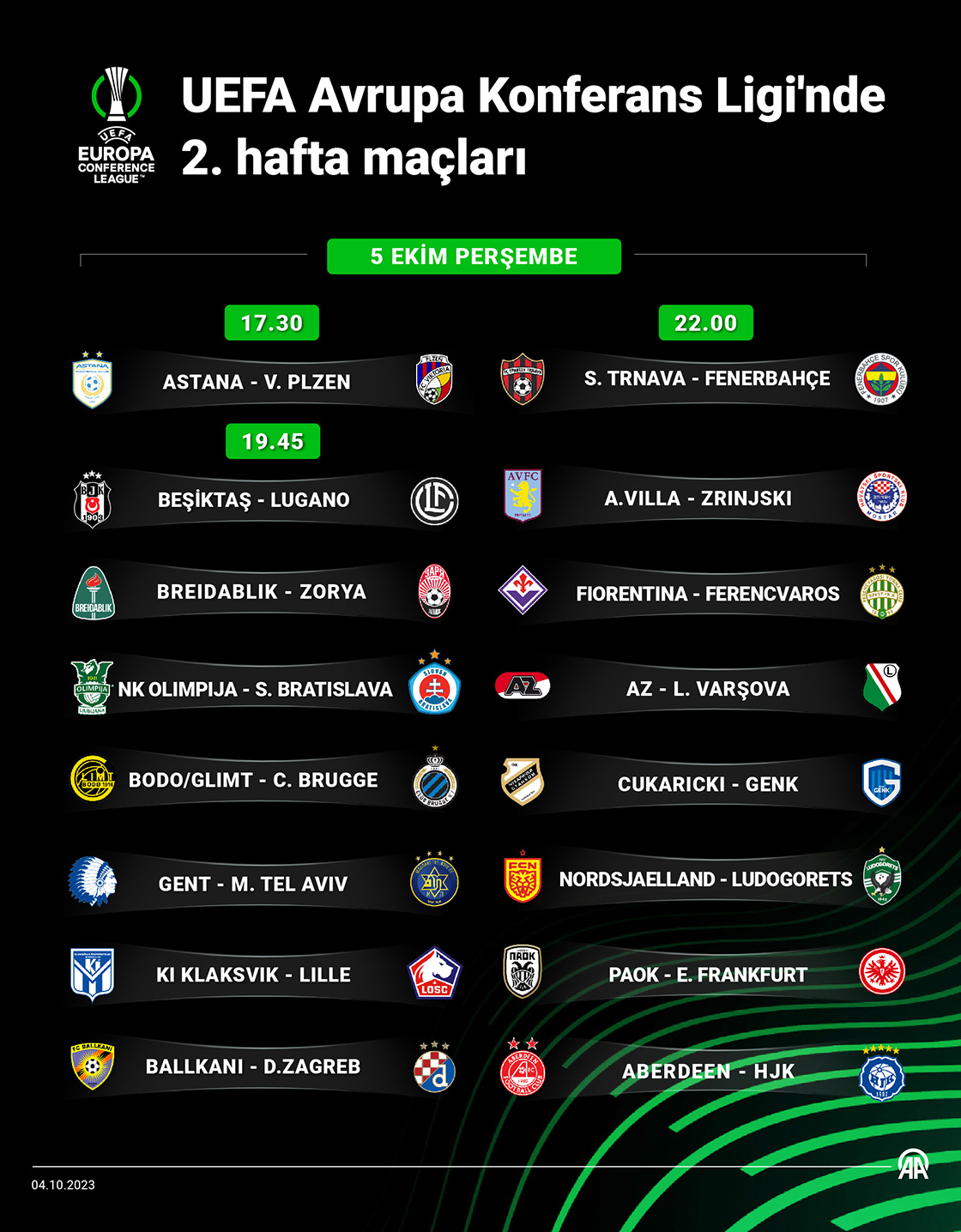 UEFA
EUROPA
CONFERENCE
LEAGUE

UEFA Avrupa Konferans Ligi'nde 2. hafta maçları

5 EKİM PERŞEMBE

17.30

ASTANA - V. PLZEN

19.45

BEŞİKTAŞ - LUGANO

BREIDABLIK - ZORYA

NK OLIMPIJA - S. BRATISLAVA

BODO/GLIMT - C. BRUGGE

GENT - M. TEL AVIV

KI KLAKSVIK - LILLE

BALLKANI - D.ZAGREB

22.00

S. TRNAVA - FENERBAHÇE

A.VILLA - ZRINJSKI

FIORENTINA - FERENCVAROS

AZ - L. VARŞOVA

CUKARICKI - GENK

NORDSJAELLAND - LUDOGORETS

PAOK - E. FRANKFURT

ABERDEEN - HJK

04.10.2023

AA