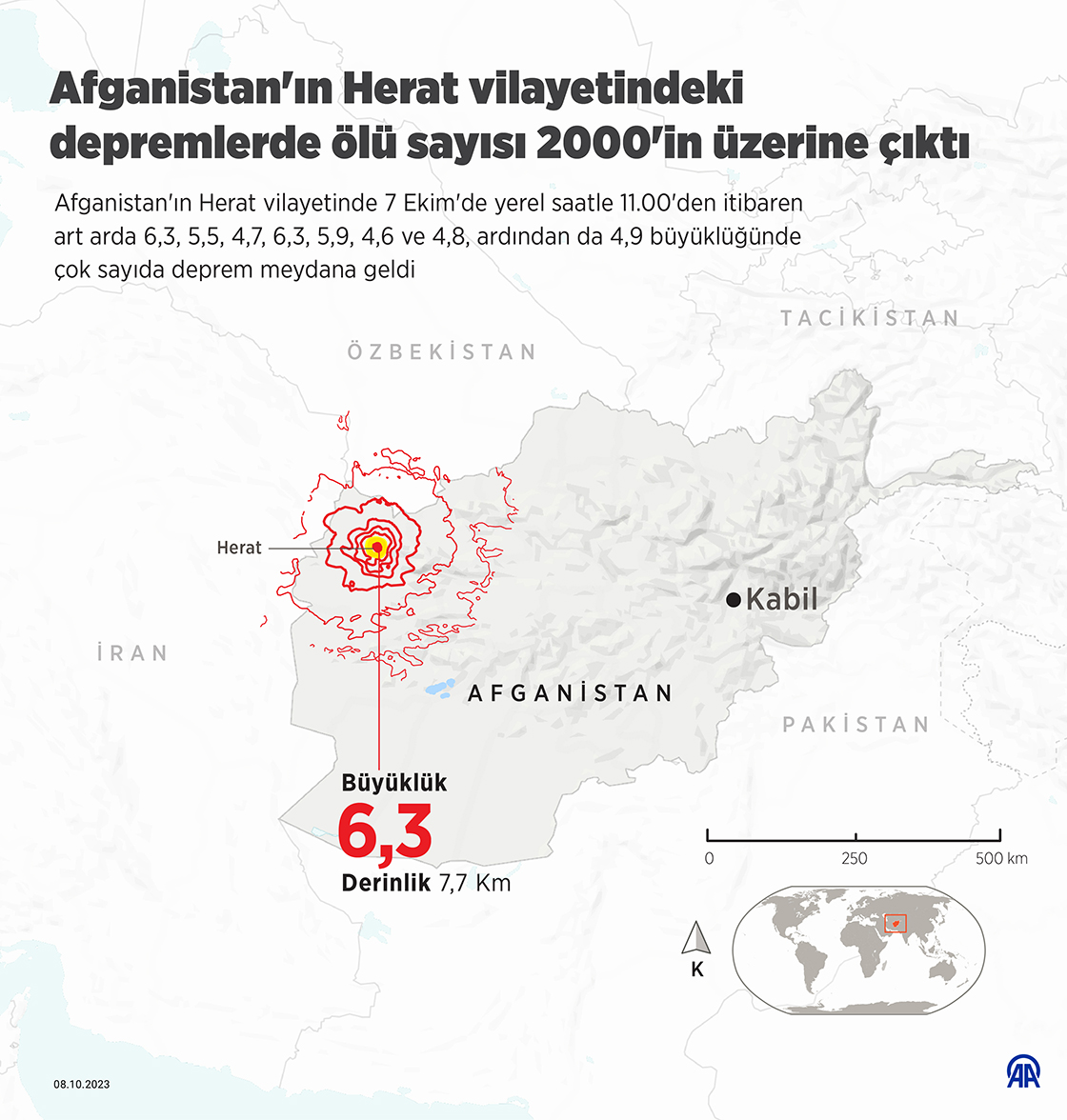 Afganistan'ın Herat vilayetindeki depremlerde ölü sayısı 2000'in üzerine çıktı

Afganistan'ın Herat vilayetinde 7 Ekim'de yerel saatle 11.00'den itibaren art arda 6,3, 5,5, 4,7, 6,3, 5,9, 4,6 ve 4,8, ardından da 4,9 büyüklüğünde çok sayıda deprem meydana geldi

TACİKİSTAN

ÖZBEKİSTAN

Herat

Kabil

İRAN

AFGANİSTAN

PAKİSTAN

Büyüklük
6,3
Derinlik 7,7 Km

0
250
500 km

K

08.10.2023

AA