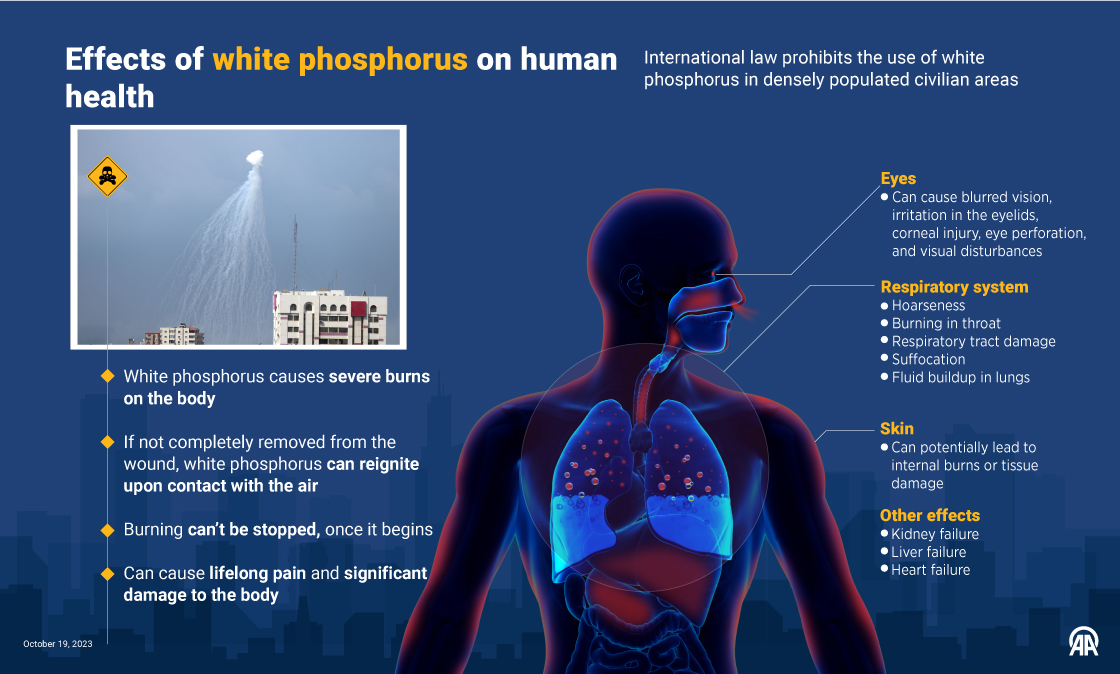 Effects of white phosphorus on human health

International law prohibits the use of white phosphorus in densely populated civilian areas

White phosphorus causes severe burns on the body

If not completely removed from the wound, white phosphorus can reignite upon contact with the air

Burning can't be stopped, once it begins

Can cause lifelong pain and significant damage to the body

Eyes
Can cause blurred vision, irritation in the eyelids, corneal injury, eye perforation, and visual disturbances

Respiratory system
Hoarseness
Burning in throat
Respiratory tract damage
Suffocation
Fluid buildup in lungs

Skin
Can potentially lead to internal burns or tissue damage

Other effects
Kidney failure
Liver failure
Heart failure

October 19, 2023

AA