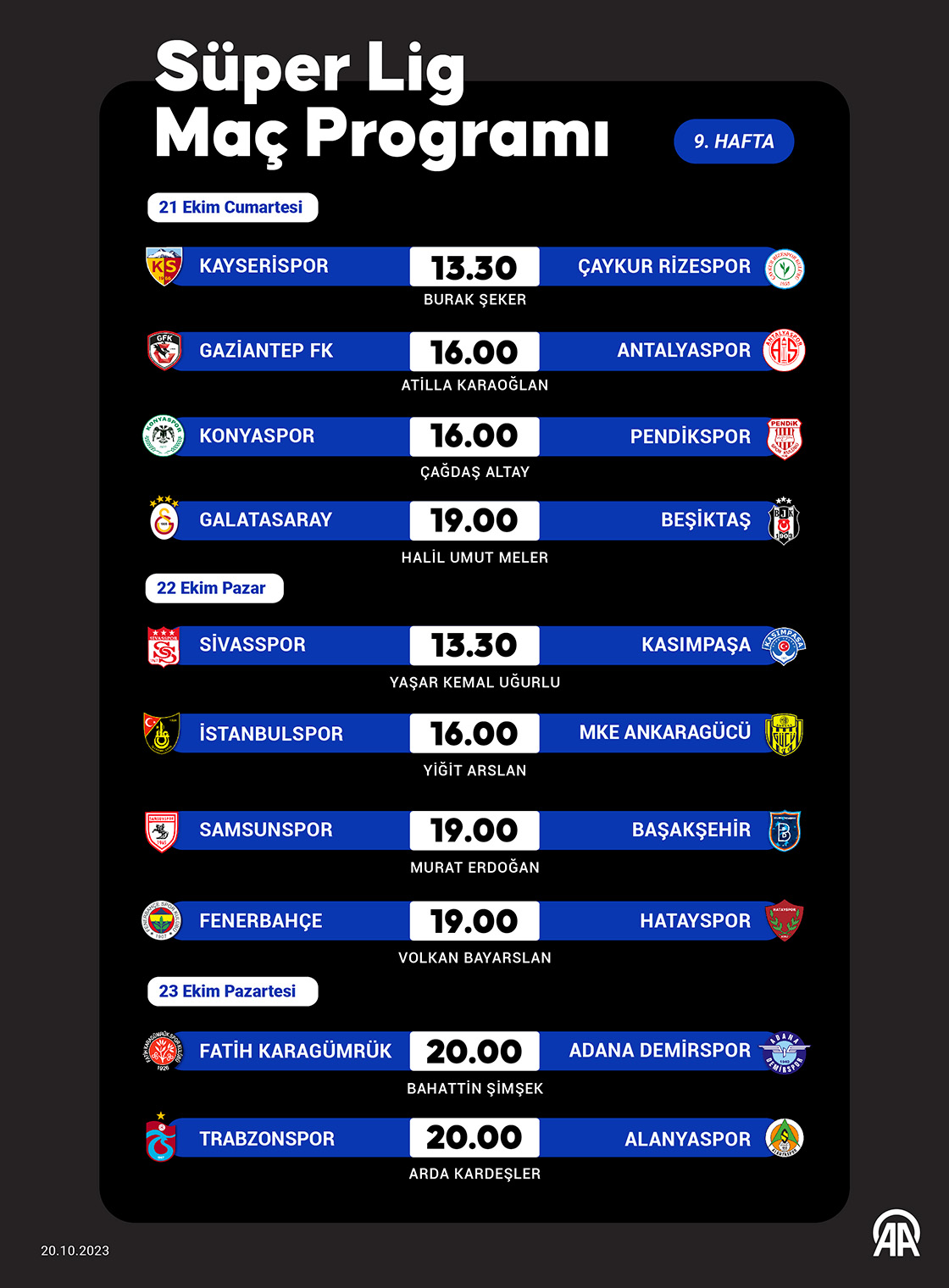 Süper Lig
Maç Programı

9. HAFTA

21 Ekim Cumartesi

KAYSERİSPOR 13.30 ÇAYKUR RİZESPOR
BURAK ŞEKER

GAZİANTEP FK 16.00 ANTALYASPOR
ATİLLA KARAOĞLAN

KONYASPOR 16.00 PENDİKSPOR
ÇAĞDAŞ ALTAY

GALATASARAY 19.00 BEŞİKTAŞ
HALİL UMUT MELER

22 Ekim Pazar

SİVASSPOR 13.30 KASIMPAŞA
YAŞAR KEMAL UĞURLU

İSTANBULSPOR 16.00 MKE ANKARAGÜCÜ
YİĞİT ARSLAN

SAMSUNSPOR 19.00 BAŞAKŞEHİR
MURAT ERDOĞAN

FENERBAHÇE 19.00 HATAYSPOR
VOLKAN BAYARSLAN

23 Ekim Pazartesi

FATİH KARAGÜMRÜK 20.00 ADANA DEMİRSPOR
BAHATTİN ŞİMŞEK

TRABZONSPOR 20.00 ALANYASPOR
ARDA KARDEŞLER

20.10.2023

AA