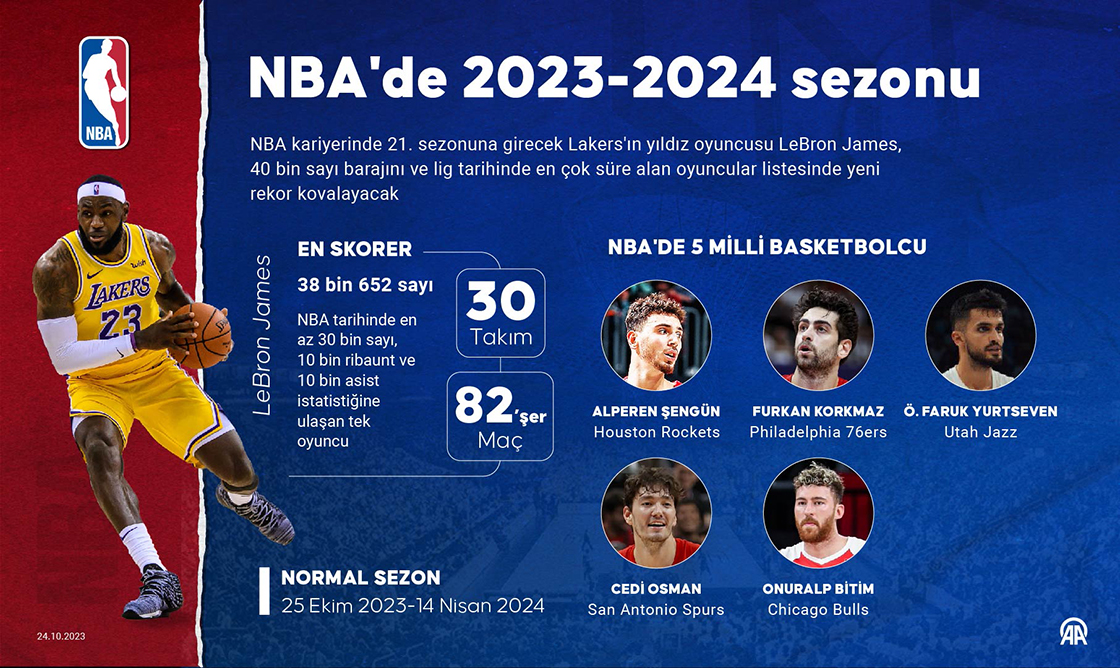 NBA

NBA'de 2023-2024 sezonu

NBA kariyerinde 21. sezonuna girecek Lakers'ın yıldız oyuncusu LeBron James, 40 bin sayı barajını ve lig tarihinde en çok süre alan oyuncular listesinde yeni rekor kovalayacak

LAKERS 23

LeBron James

EN SKORER

38 bin 652 sayı

NBA tarihinde en az 30 bin sayı, 10 bin ribaunt ve 10 bin asist istatistiğine ulaşan tek oyuncu

30 Takım

82'şer Maç

NBA'DE 5 MİLLİ BASKETBOLCU

ALPEREN ŞENGÜN
Houston Rockets

FURKAN KORKMAZ
Philadelphia 76ers

Ö. FARUK YURTSEVEN
Utah Jazz

CEDİ OSMAN
San Antonio Spurs

ONURALP BİTİM
Chicago Bulls

NORMAL SEZON
25 Ekim 2023-14 Nisan 2024

24.10.2023

AA