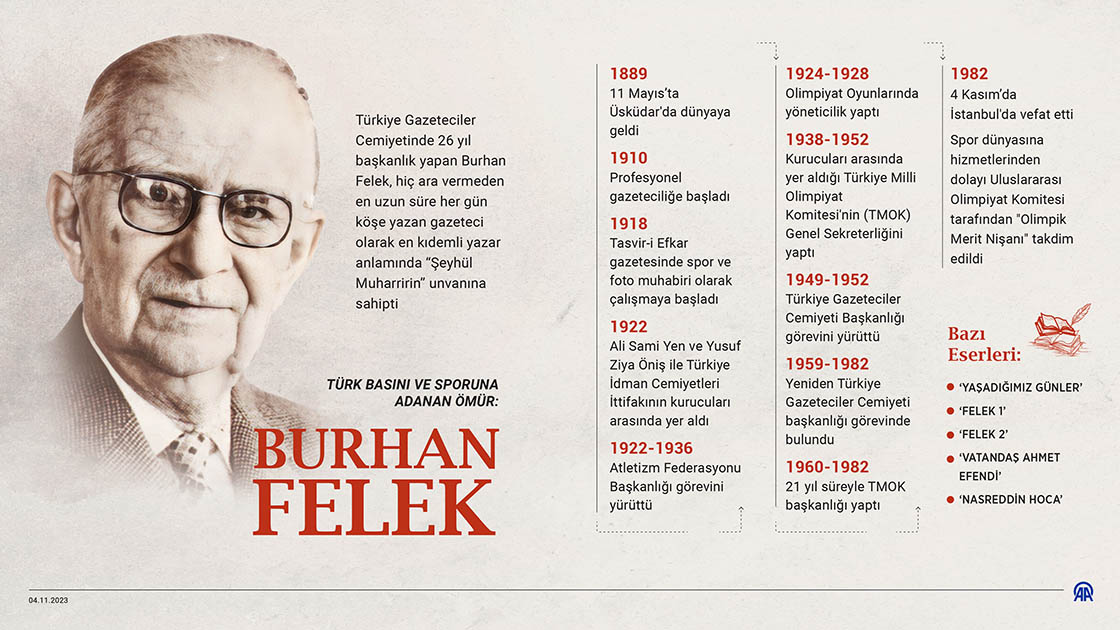 Türkiye Gazeteciler Cemiyetinde 26 yıl başkanlık yapan Burhan Felek, hiç ara vermeden en uzun süre her gün köşe yazan gazeteci olarak en kıdemli yazar anlamında "Şeyhül Muharririn" unvanına sahipti

TÜRK BASINI VE SPORUNA ADANAN ÖMÜR:

BURHAN FELEK

1889
11 Mayıs'ta Üsküdar'da dünyaya geldi

1910
Profesyonel gazeteciliğe başladı

1918
Tasvir-i Efkar gazetesinde spor ve foto muhabiri olarak çalışmaya başladı

1922
Ali Sami Yen ve Yusuf Ziya Öniş ile Türkiye İdman Cemiyetleri İttifakının kurucuları arasında yer aldı

1922-1936
Atletizm Federasyonu Başkanlığı görevini yürüttü

1924-1928
Olimpiyat Oyunlarında yöneticilik yaptı

1938-1952
Kurucuları arasında yer aldığı Türkiye Milli Olimpiyat Komitesi'nin (TMOK) Genel Sekreterliğini yaptı

1949-1952
Türkiye Gazeteciler Cemiyeti Başkanlığı görevini yürüttü

1959-1982
Yeniden Türkiye Gazeteciler Cemiyeti başkanlığı görevinde bulundu

1960-1982
21 yıl süreyle TMOK başkanlığı yaptı

1982
4 Kasım'da İstanbul'da vefat etti

Spor dünyasına hizmetlerinden dolayı Uluslararası Olimpiyat Komitesi tarafından "Olimpik Merit Nişanı" takdim edildi

Bazı Eserleri:
'YAŞADIĞIMIZ GÜNLER'
'FELEK 1'
'FELEK 2'
'VATANDAŞ AHMET EFENDİ'
'NASREDDİN HOCA'

04.11.2023

AA