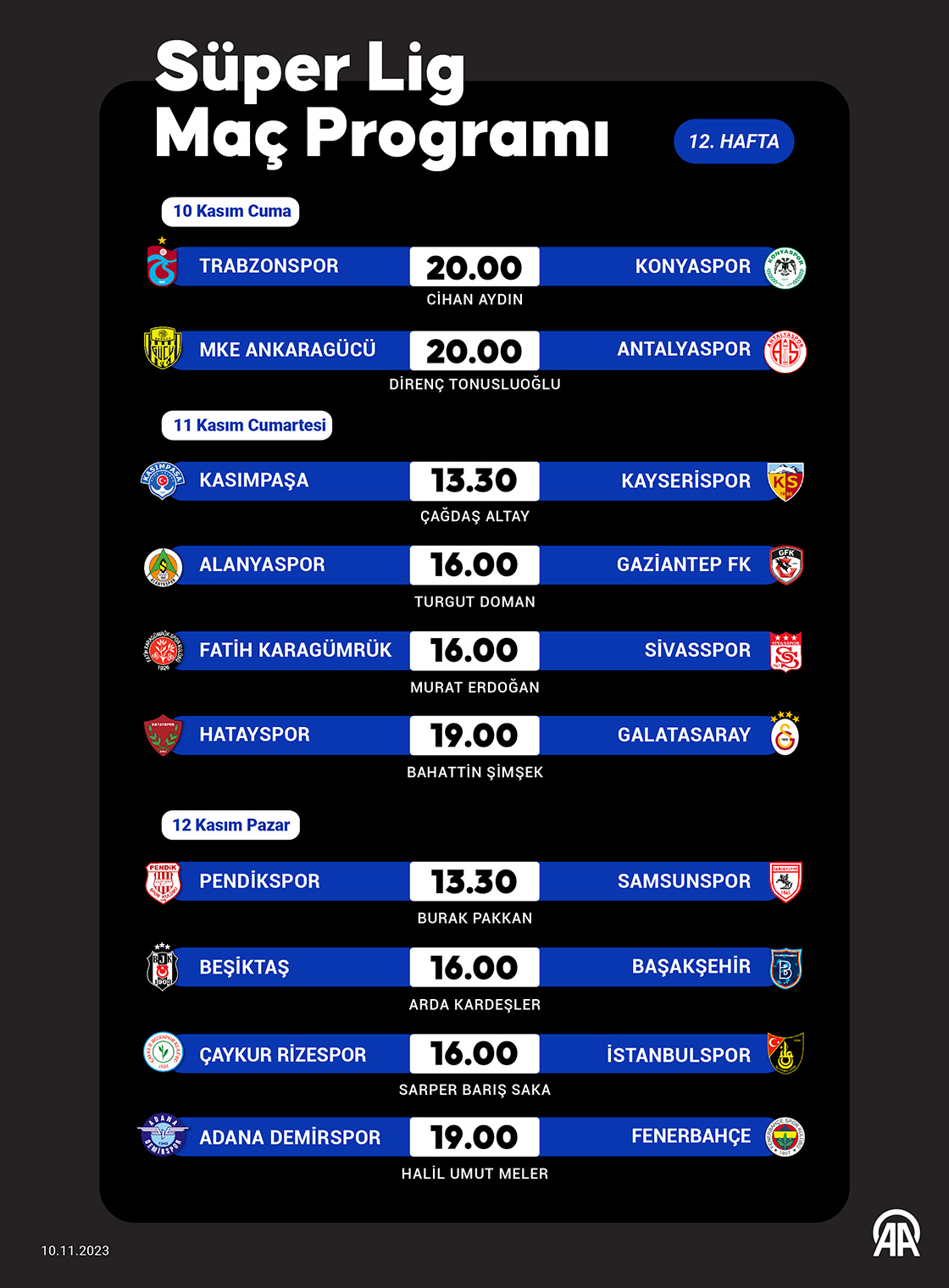 Süper Lig
Maç Programı

12. HAFTA

10 Kasım Cuma

TRABZONSPOR 20.00 KONYASPOR
CİHAN AYDIN

MKE ANKARAGÜCÜ 20.00 ANTALYASPOR
DİRENÇ TONUSLUOĞLU

11 Kasım Cumartesi

KASIMPAŞA 13.30 KAYSERİSPOR
ÇAĞDAŞ ALTAY

ALANYASPOR 16.00 GAZİANTEP FK
TURGUT DOMAN

FATİH KARAGÜMRÜK 16.00 SİVASSPOR
MURAT ERDOĞAN

HATAYSPOR 19.00 GALATASARAY
BAHATTİN ŞİMŞEK

12 Kasım Pazar

PENDİKSPOR 13.30 SAMSUNSPOR
BURAK PAKKAN

BEŞİKTAŞ 16.00 BAŞAKŞEHİR
ARDA KARDEŞLER

ÇAYKUR RİZESPOR 16.00 İSTANBULSPOR
SARPER BARIŞ SAKA

ADANA DEMİRSPOR 19.00 FENERBAHÇE
HALİL UMUT MELER

10.11.2023

AA