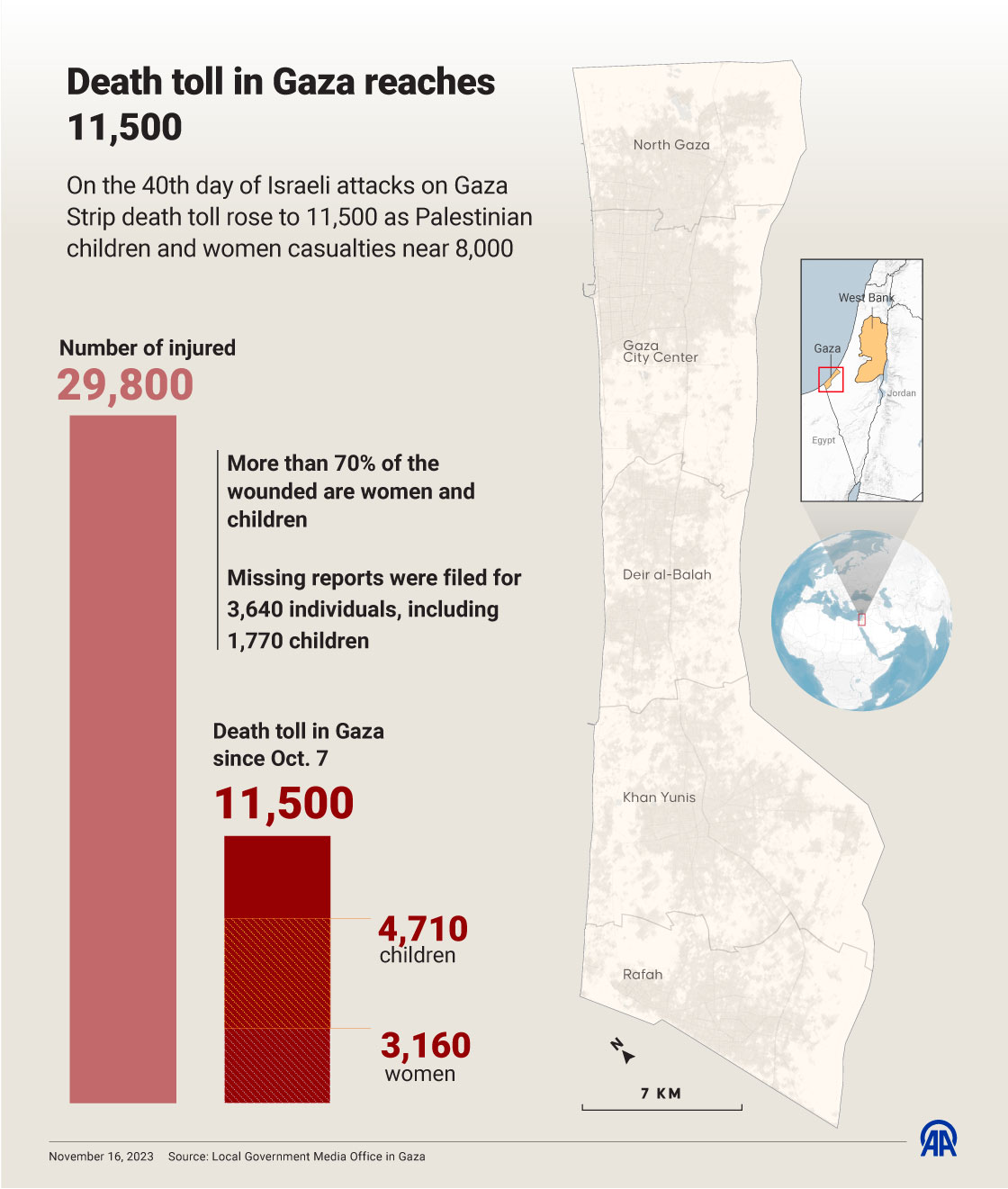 Death toll in Gaza reaches 11,500

On the 40th day of Israeli attacks on Gaza Strip death toll rose to 11,500 as Palestinian children and women casualties near 8,000

Number of injured
29,800

More than 70% of the wounded are women and children

Missing reports were filed for 3,640 individuals, including 1,770 children

Death toll in Gaza since Oct. 7
11,500

4,710
children

3,160
women

North Gaza
Gaza City Center
Deir al-Balah
Khan Yunis
Rafah

West Bank
Gaza
Jordan
Egypt

N

7 KM

November 16, 2023 Source: Local Government Media Office in Gaza

AA