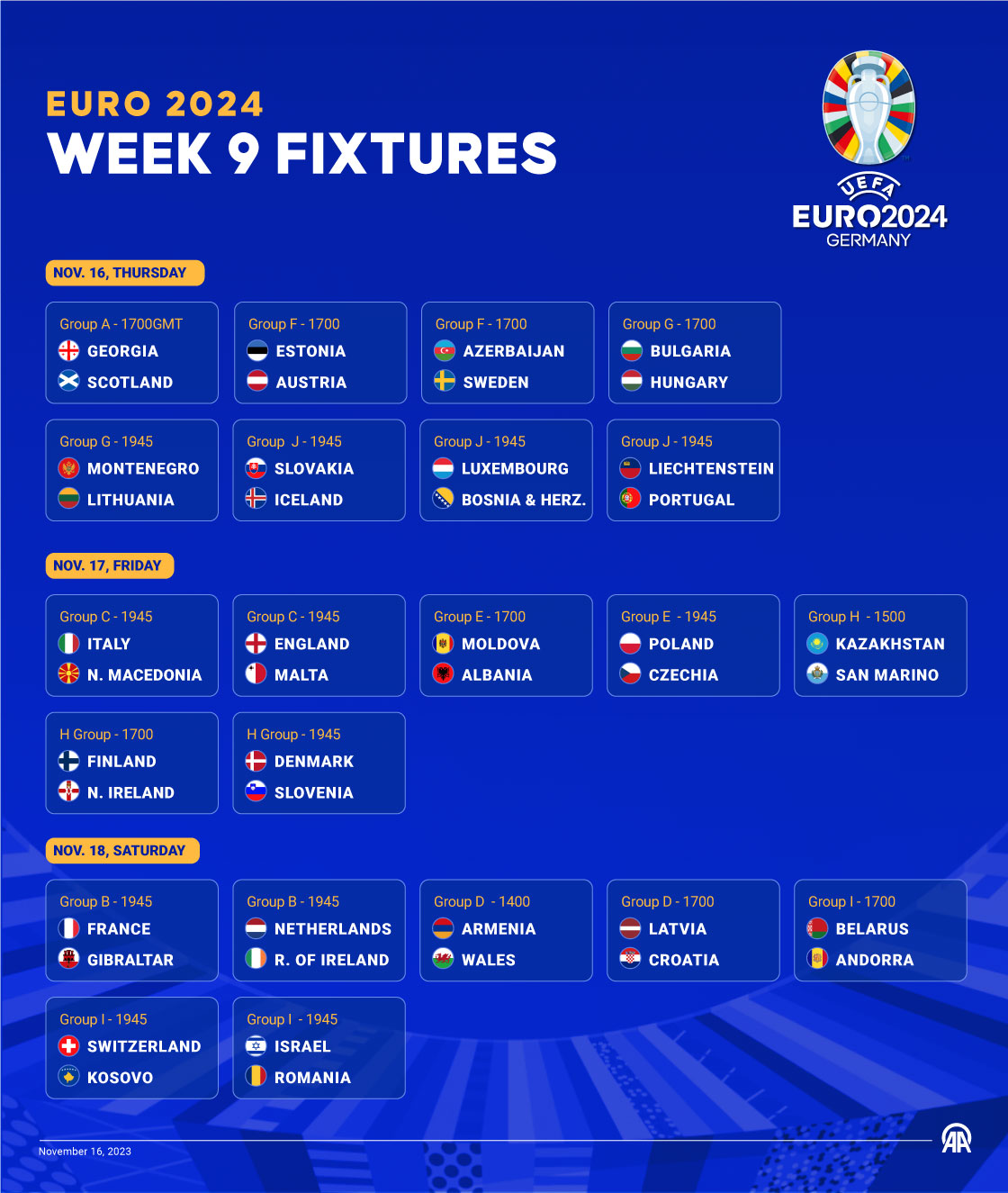 EURO 2024
WEEK 9 FIXTURES

UEFA
EURO2024
GERMANY

NOV. 16, THURSDAY

Group A - 1700GMT
GEORGIA
SCOTLAND

Group F - 1700
ESTONIA
AUSTRIA

Group F - 1700
AZERBAIJAN
SWEDEN

Group G - 1700
BULGARIA
HUNGARY

Group G - 1945
MONTENEGRO
LITHUANIA

Group J - 1945
SLOVAKIA
ICELAND

Group J - 1945
LUXEMBOURG
BOSNIA & HERZ.

Group J - 1945
LIECHTENSTEIN
PORTUGAL

NOV. 17, FRIDAY

Group C - 1945
ITALY
N. MACEDONIA

Group C - 1945
ENGLAND
MALTA

Group E - 1700
MOLDOVA
ALBANIA

Group E - 1945
POLAND
CZECHIA

Group H - 1500
KAZAKHSTAN
SAN MARINO

H Group - 1700
FINLAND
N. IRELAND

H Group - 1945
DENMARK
SLOVENIA

NOV. 18, SATURDAY

Group B - 1945
FRANCE
GIBRALTAR

Group B - 1945
NETHERLANDS
R. OF IRELAND

Group D - 1400
ARMENIA
WALES

Group D - 1700
LATVIA
CROATIA

Group I - 1700
BELARUS
ANDORRA

Group I - 1945
SWITZERLAND
KOSOVO

Group I - 1945
ISRAEL
ROMANIA

November 16, 2023
AA