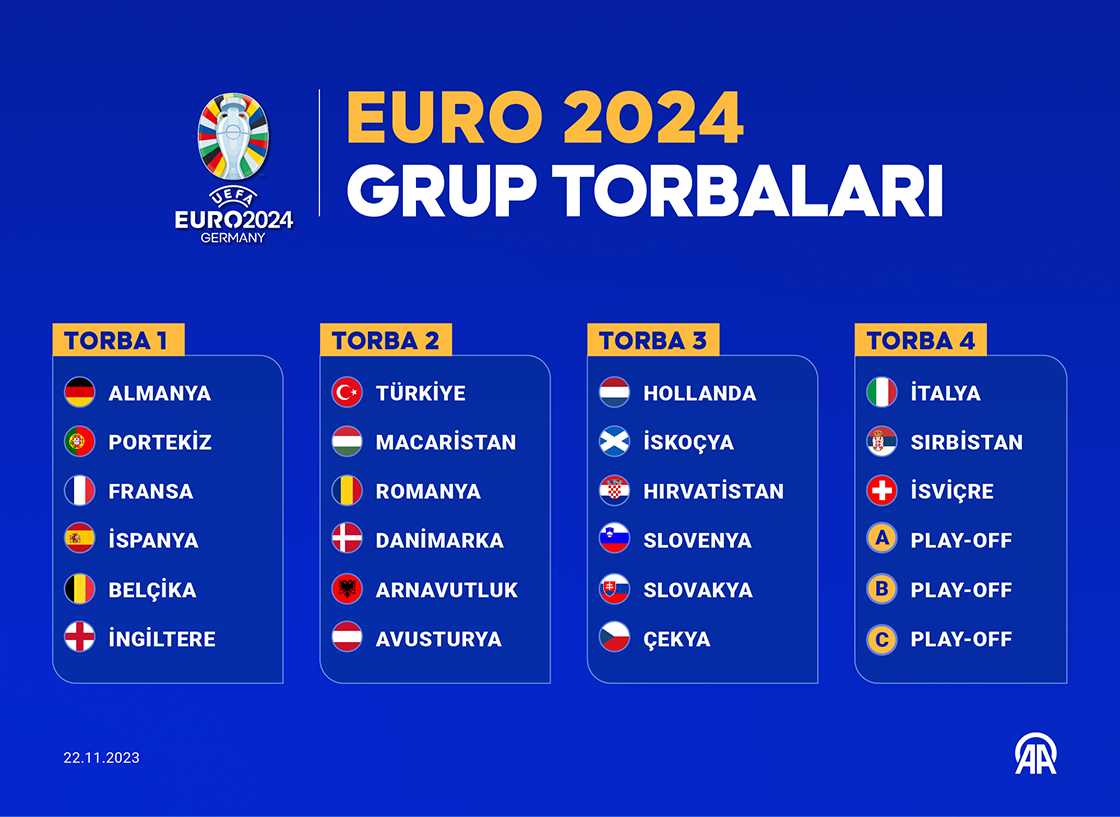 UEFA
EURO2024
GERMANY

EURO 2024
GRUP TORBALARI

TORBA 1
ALMANYA
PORTEKİZ
FRANSA
İSPANYA
BELÇİKA
İNGİLTERE

TORBA 2
TÜRKİYE
MACARİSTAN
ROMANYA
DANİMARKA
ARNAVUTLUK
AVUSTURYA

TORBA 3
HOLLANDA
İSKOÇYA
HIRVATİSTAN
SLOVENYA
SLOVAKYA
ÇEKYA

TORBA 4
İTALYA
SIRBİSTAN
İSVİÇRE
A PLAY-OFF
B PLAY-OFF
C PLAY-OFF

22.11.2023

AA