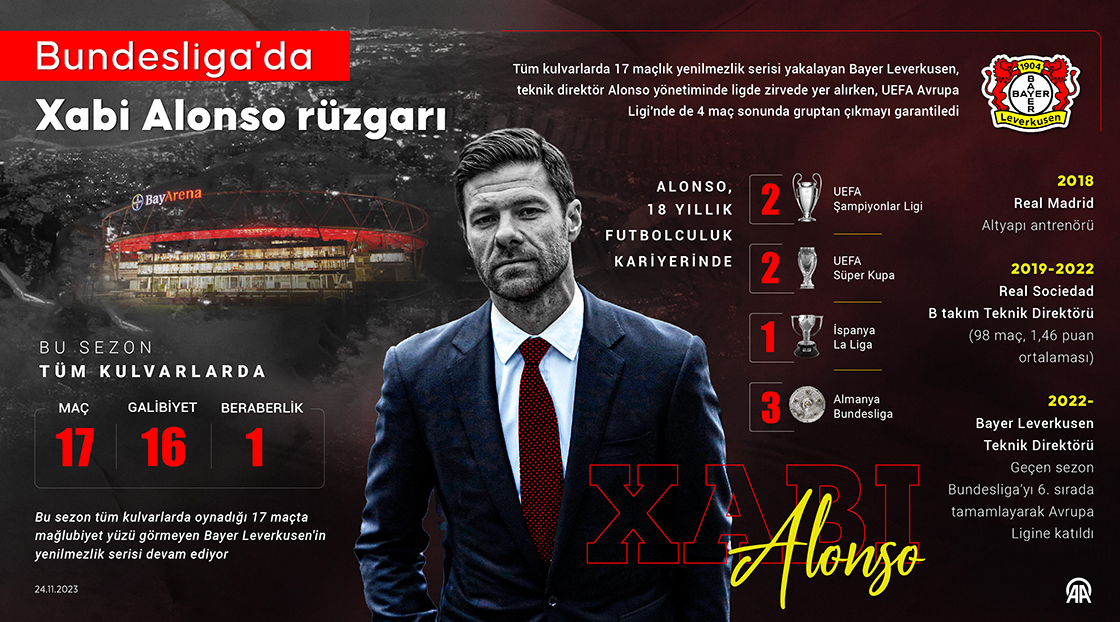 Bundesliga'da

Xabi Alonso rüzgarı

Tüm kulvarlarda 17 maçlık yenilmezlik serisi yakalayan Bayer Leverkusen, teknik direktör Alonso yönetiminde ligde zirvede yer alırken, UEFA Avrupa Ligi'nde de 4 maç sonunda gruptan çıkmayı garantiledi

1904 BAYER Leverkusen

BayArena

ALONSO, 18 YILLIK FUTBOLCULUK KARİYERİNDE

2 UEFA Şampiyonlar Ligi

2 UEFA Süper Kupa

1 İspanya La Liga

3 Almanya Bundesliga

2018
Real Madrid
Altyapı antrenörü

2019-2022
Real Sociedad
B takım Teknik Direktörü
(98 maç, 1,46 puan ortalaması)

2022-
Bayer Leverkusen
Teknik Direktörü
Geçen sezon Bundesliga'yı 6. sırada tamamlayarak Avrupa Ligine katıldı

BU SEZON
TÜM KULVARLARDA

| MAÇ | GALİBİYET | BERABERLİK |
|---|---|---|
| 17 | 16 | 1 |

Bu sezon tüm kulvarlarda oynadığı 17 maçta mağlubiyet yüzü görmeyen Bayer Leverkusen'in yenilmezlik serisi devam ediyor

24.11.2023

XABI Alonso

AA