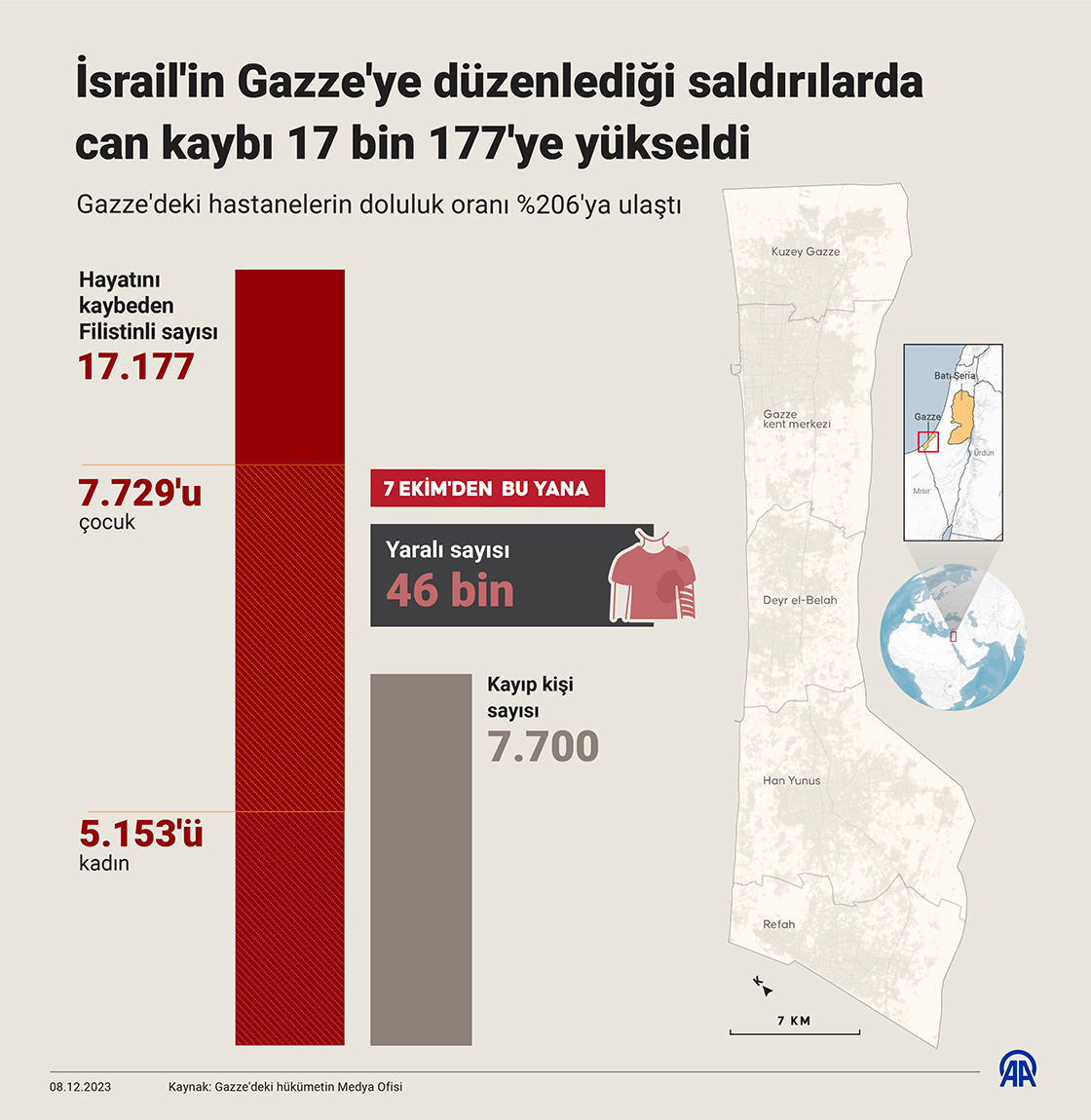 İsrail'in Gazze'ye düzenlediği saldırılarda can kaybı 17 bin 177'ye yükseldi

Gazze'deki hastanelerin doluluk oranı %206'ya ulaştı

Hayatını kaybeden Filistinli sayısı
17.177

7.729'u
çocuk

5.153'ü
kadın

7 EKİM'DEN BU YANA

Yaralı sayısı
46 bin

Kayıp kişi sayısı
7.700

Kuzey Gazze

Gazze kent merkezi

Deyr el-Belah

Han Yunus

Refah

Batı Şeria

Gazze

Ürdün

Mısır

K

7 KM

08.12.2023

Kaynak: Gazze'deki hükümetin Medya Ofisi

AA