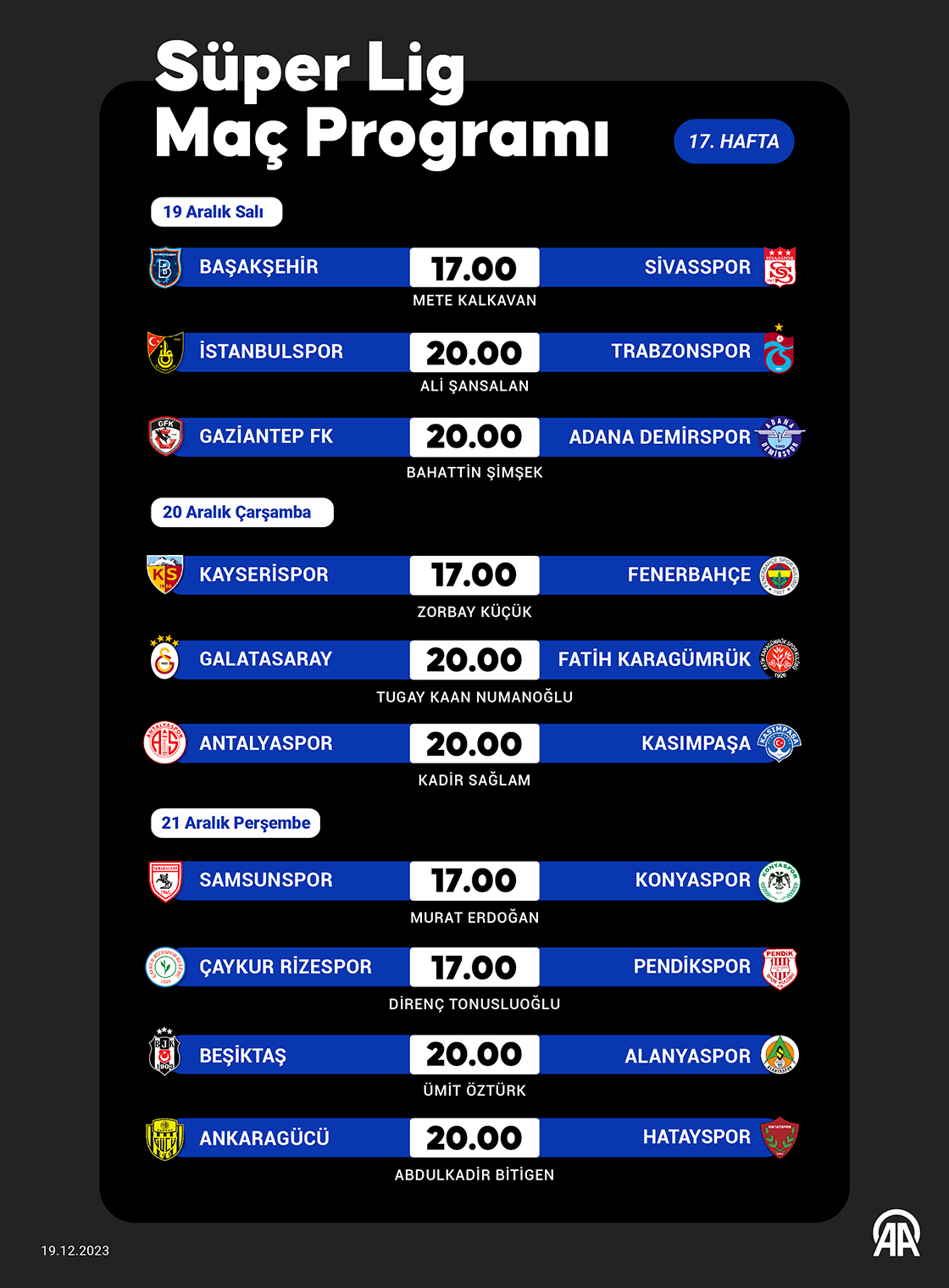 Süper Lig
Maç Programı

17. HAFTA

19 Aralık Salı

BAŞAKŞEHİR 17.00 SİVASSPOR
METE KALKAVAN

İSTANBULSPOR 20.00 TRABZONSPOR
ALİ ŞANSALAN

GAZİANTEP FK 20.00 ADANA DEMİRSPOR
BAHATTİN ŞİMŞEK

20 Aralık Çarşamba

KAYSERİSPOR 17.00 FENERBAHÇE
ZORBAY KÜÇÜK

GALATASARAY 20.00 FATİH KARAGÜMRÜK
TUGAY KAAN NUMANOĞLU

ANTALYASPOR 20.00 KASIMPAŞA
KADİR SAĞLAM

21 Aralık Perşembe

SAMSUNSPOR 17.00 KONYASPOR
MURAT ERDOĞAN

ÇAYKUR RİZESPOR 17.00 PENDİKSPOR
DİRENÇ TONUSLUOĞLU

BEŞİKTAŞ 20.00 ALANYASPOR
ÜMİT ÖZTÜRK

ANKARAGÜCÜ 20.00 HATAYSPOR
ABDULKADİR BİTİGEN

19.12.2023

AA