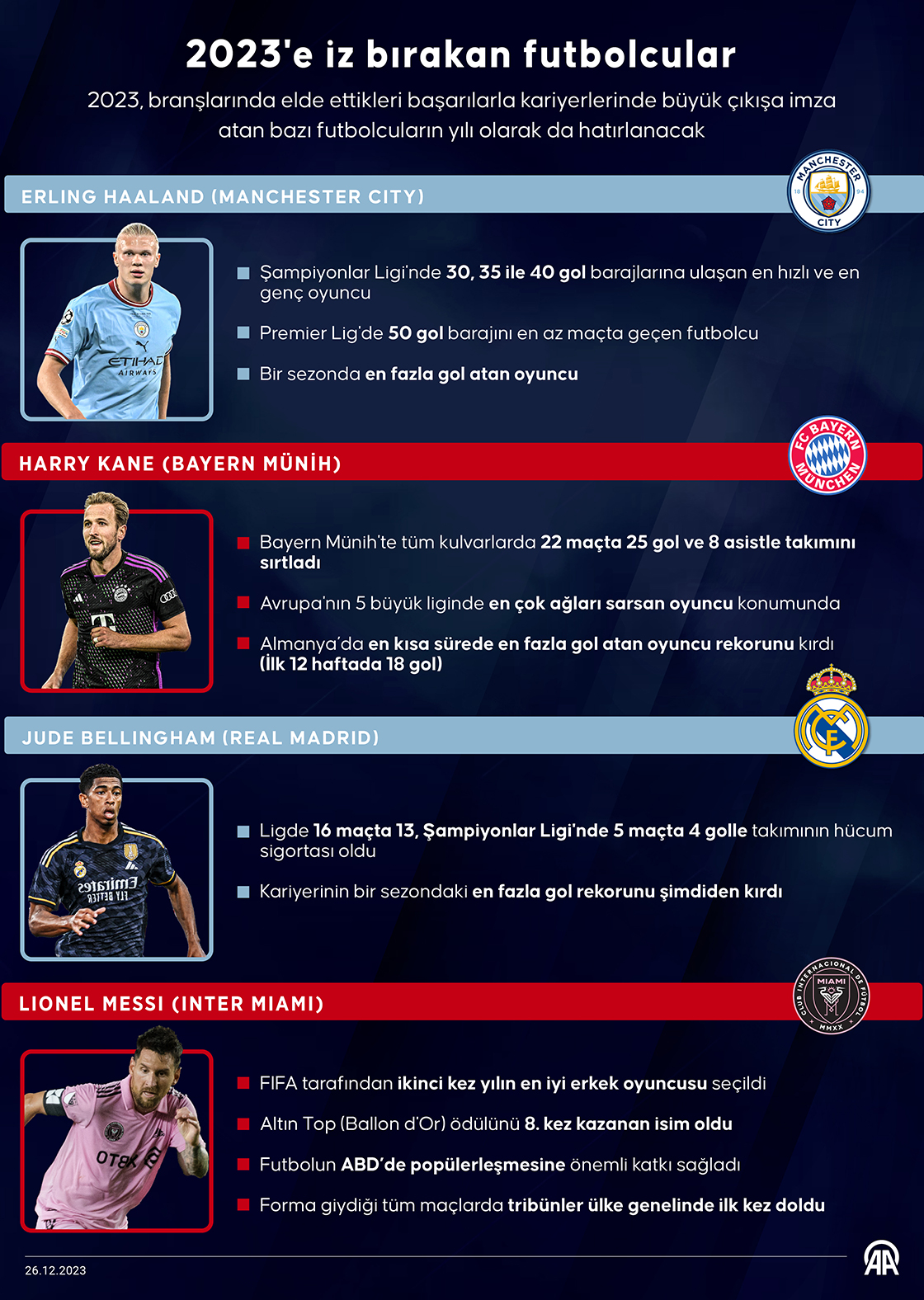 2023'e iz bırakan futbolcular

2023, branşlarında elde ettikleri başarılarla kariyerlerinde büyük çıkışa imza atan bazı futbolcuların yılı olarak da hatırlanacak

ERLING HAALAND (MANCHESTER CITY)

MANCHESTER CITY 18 94

ETIHAD AIRWAYS

Şampiyonlar Ligi'nde 30, 35 ile 40 gol barajlarına ulaşan en hızlı ve en genç oyuncu

Premier Lig'de 50 gol barajını en az maçta geçen futbolcu

Bir sezonda en fazla gol atan oyuncu

HARRY KANE (BAYERN MÜNİH)

FC BAYERN MÜNCHEN

Bayern Münih'te tüm kulvarlarda 22 maçta 25 gol ve 8 asistle takımını sırtladı

Avrupa'nın 5 büyük liginde en çok ağları sarsan oyuncu konumunda

Almanya'da en kısa sürede en fazla gol atan oyuncu rekorunu kırdı (İlk 12 haftada 18 gol)

JUDE BELLINGHAM (REAL MADRID)

Emirates FLY BETTER

Ligde 16 maçta 13, Şampiyonlar Ligi'nde 5 maçta 4 golle takımının hücum sigortası oldu

Kariyerinin bir sezondaki en fazla gol rekorunu şimdiden kırdı

LIONEL MESSI (INTER MIAMI)

CLUB INTERNACIONAL DE FUTBOL MIAMI MMXX

FIFA tarafından ikinci kez yılın en iyi erkek oyuncusu seçildi

Altın Top (Ballon d'Or) ödülünü 8. kez kazanan isim oldu

Futbolun ABD'de popülerleşmesine önemli katkı sağladı

Forma giydiği tüm maçlarda tribünler ülke genelinde ilk kez doldu

26.12.2023

AA