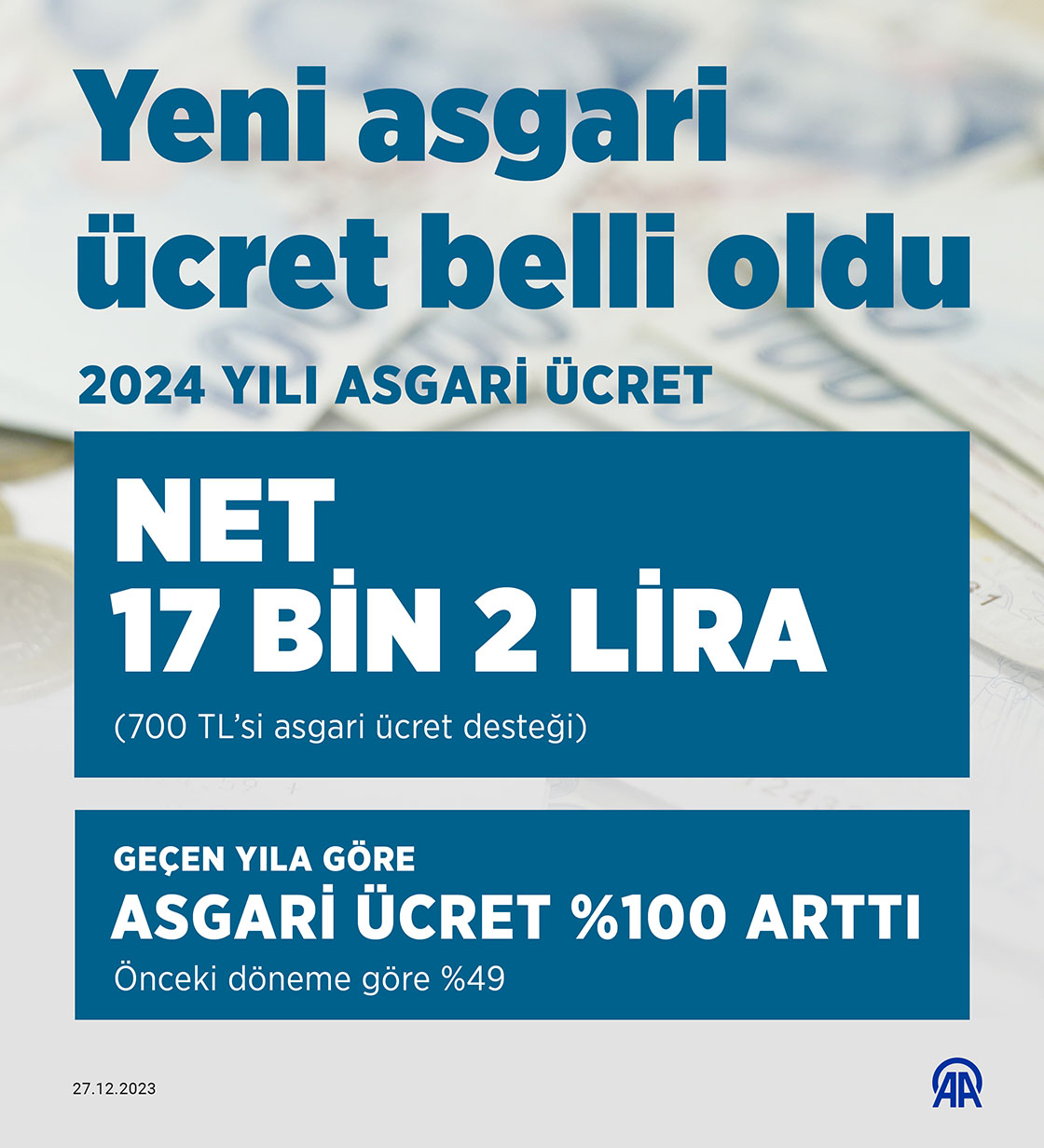 Yeni asgari ücret belli oldu

2024 YILI ASGARİ ÜCRET

NET
17 BİN 2 LİRA
(700 TL'si asgari ücret desteği)

GEÇEN YILA GÖRE
ASGARİ ÜCRET %100 ARTTI
Önceki döneme göre %49

27.12.2023

AA