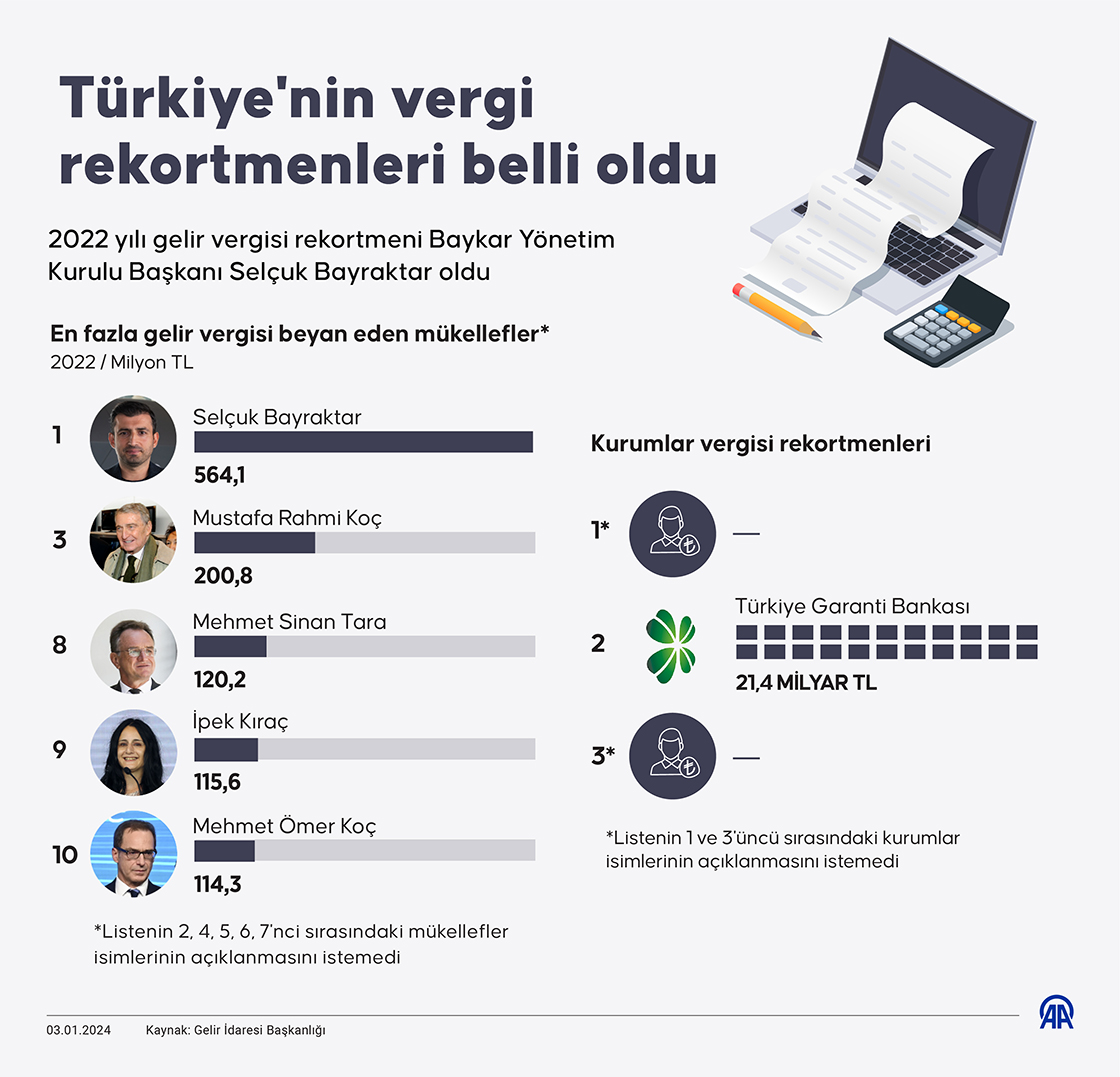 Türkiye'nin vergi rekortmenleri belli oldu

2022 yılı gelir vergisi rekortmeni Baykar Yönetim Kurulu Başkanı Selçuk Bayraktar oldu

En fazla gelir vergisi beyan eden mükellefler*
2022 / Milyon TL

1 Selçuk Bayraktar
564,1

3 Mustafa Rahmi Koç
200,8

8 Mehmet Sinan Tara
120,2

9 İpek Kıraç
115,6

10 Mehmet Ömer Koç
114,3

*Listenin 2, 4, 5, 6, 7'nci sırasındaki mükellefler isimlerinin açıklanmasını istemedi

Kurumlar vergisi rekortmenleri

1* —

2 Türkiye Garanti Bankası
21,4 MİLYAR TL

3* —

*Listenin 1 ve 3'üncü sırasındaki kurumlar isimlerinin açıklanmasını istemedi

03.01.2024 Kaynak: Gelir İdaresi Başkanlığı

AA