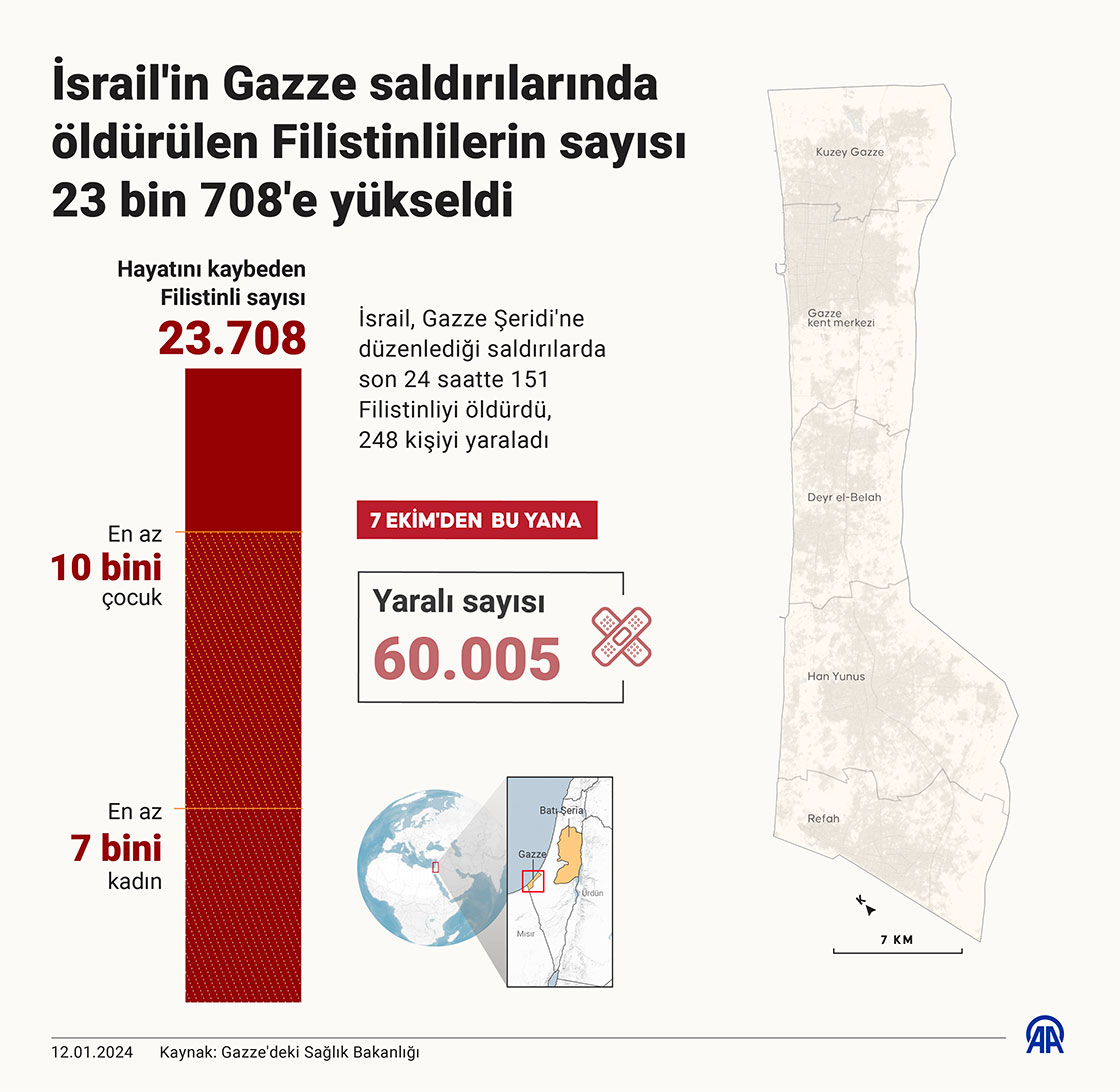 İsrail'in Gazze saldırılarında öldürülen Filistinlilerin sayısı 23 bin 708'e yükseldi

Hayatını kaybeden Filistinli sayısı
23.708

En az
10 bini
çocuk

En az
7 bini
kadın

İsrail, Gazze Şeridi'ne düzenlediği saldırılarda son 24 saatte 151 Filistinliyi öldürdü, 248 kişiyi yaraladı

7 EKİM'DEN BU YANA

Yaralı sayısı
60.005

Batı Şeria
Gazze
Ürdün
Mısır

Kuzey Gazze
Gazze kent merkezi
Deyr el-Belah
Han Yunus
Refah

K

7 KM

12.01.2024 Kaynak: Gazze'deki Sağlık Bakanlığı

AA