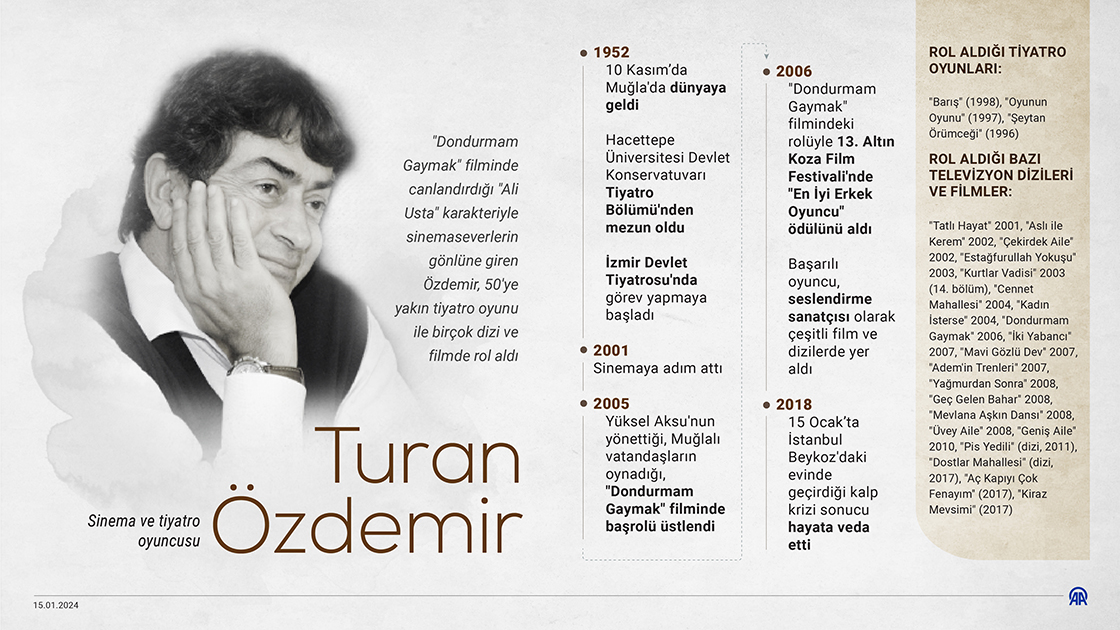 "Dondurmam Gaymak" filminde canlandırdığı "Ali Usta" karakteriyle sinemaseverlerin gönlüne giren Özdemir, 50'ye yakın tiyatro oyunu ile birçok dizi ve filmde rol aldı

Turan Özdemir

Sinema ve tiyatro oyuncusu

1952
10 Kasım'da Muğla'da dünyaya geldi

Hacettepe Üniversitesi Devlet Konservatuvarı Tiyatro Bölümü'nden mezun oldu

İzmir Devlet Tiyatrosu'nda görev yapmaya başladı

2001
Sinemaya adım attı

2005
Yüksel Aksu'nun yönettiği, Muğlalı vatandaşların oynadığı, "Dondurmam Gaymak" filminde başrolü üstlendi

2006
"Dondurmam Gaymak" filmindeki rolüyle 13. Altın Koza Film Festivali'nde "En İyi Erkek Oyuncu" ödülünü aldı

Başarılı oyuncu, seslendirme sanatçısı olarak çeşitli film ve dizilerde yer aldı

2018
15 Ocak'ta İstanbul Beykoz'daki evinde geçirdiği kalp krizi sonucu hayata veda etti

ROL ALDIĞI TİYATRO OYUNLARI:

"Barış" (1998), "Oyunun Oyunu" (1997), "Şeytan Örümceği" (1996)

ROL ALDIĞI BAZI TELEVİZYON DİZİLERİ VE FİLMLER:

"Tatlı Hayat" 2001, "Aslı ile Kerem" 2002, "Çekirdek Aile" 2002, "Estağfurullah Yokuşu" 2003, "Kurtlar Vadisi" 2003 (14. bölüm), "Cennet Mahallesi" 2004, "Kadın İsterse" 2004, "Dondurmam Gaymak" 2006, "İki Yabancı" 2007, "Mavi Gözlü Dev" 2007, "Adem'in Trenleri" 2007, "Yağmurdan Sonra" 2008, "Geç Gelen Bahar" 2008, "Mevlana Aşkın Dansı" 2008, "Üvey Aile" 2008, "Geniş Aile" 2010, "Pis Yedili" (dizi, 2011), "Dostlar Mahallesi" (dizi, 2017), "Aç Kapıyı Çok Fenayım" (2017), "Kiraz Mevsimi" (2017)

15.01.2024

AA