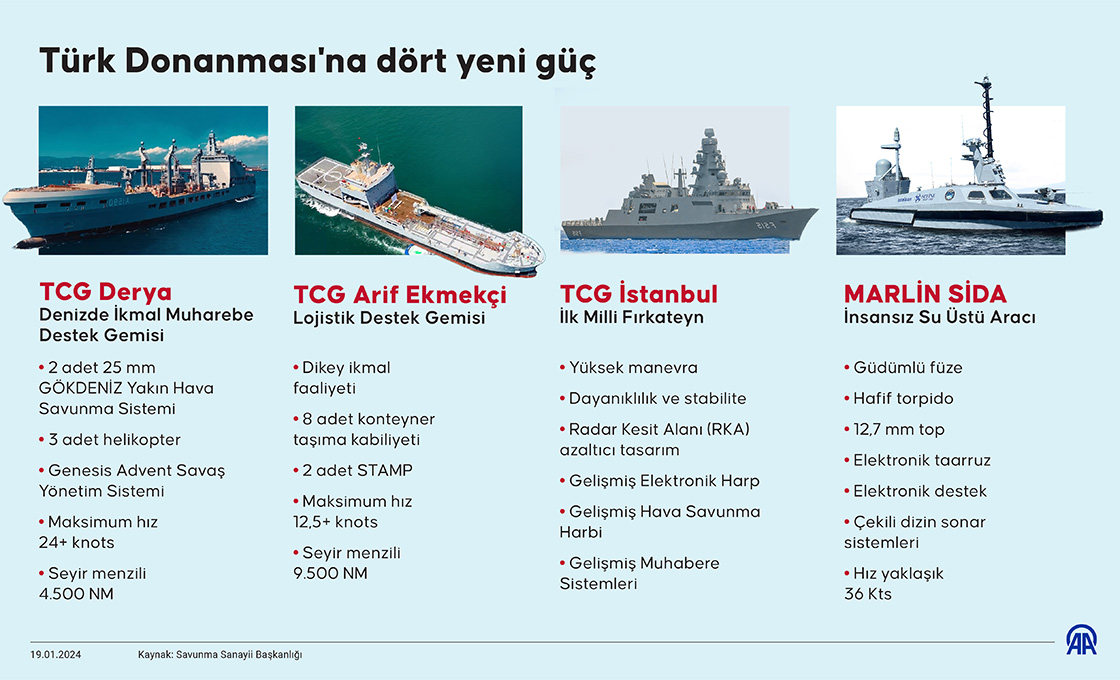 Türk Donanması'na dört yeni güç

TCG Derya
Denizde İkmal Muharebe Destek Gemisi

• 2 adet 25 mm GÖKDENİZ Yakın Hava Savunma Sistemi

• 3 adet helikopter

• Genesis Advent Savaş Yönetim Sistemi

• Maksimum hız 24+ knots

• Seyir menzili 4.500 NM

TCG Arif Ekmekçi
Lojistik Destek Gemisi

• Dikey ikmal faaliyeti

• 8 adet konteyner taşıma kabiliyeti

• 2 adet STAMP

• Maksimum hız 12,5+ knots

• Seyir menzili 9.500 NM

TCG İstanbul
İlk Milli Fırkateyn

• Yüksek manevra

• Dayanıklılık ve stabilite

• Radar Kesit Alanı (RKA) azaltıcı tasarım

• Gelişmiş Elektronik Harp

• Gelişmiş Hava Savunma Harbi

• Gelişmiş Muhabere Sistemleri

MARLİN SİDA
İnsansız Su Üstü Aracı

• Güdümlü füze

• Hafif torpido

• 12,7 mm top

• Elektronik taarruz

• Elektronik destek

• Çekili dizin sonar sistemleri

• Hız yaklaşık 36 Kts

19.01.2024

Kaynak: Savunma Sanayii Başkanlığı

AA