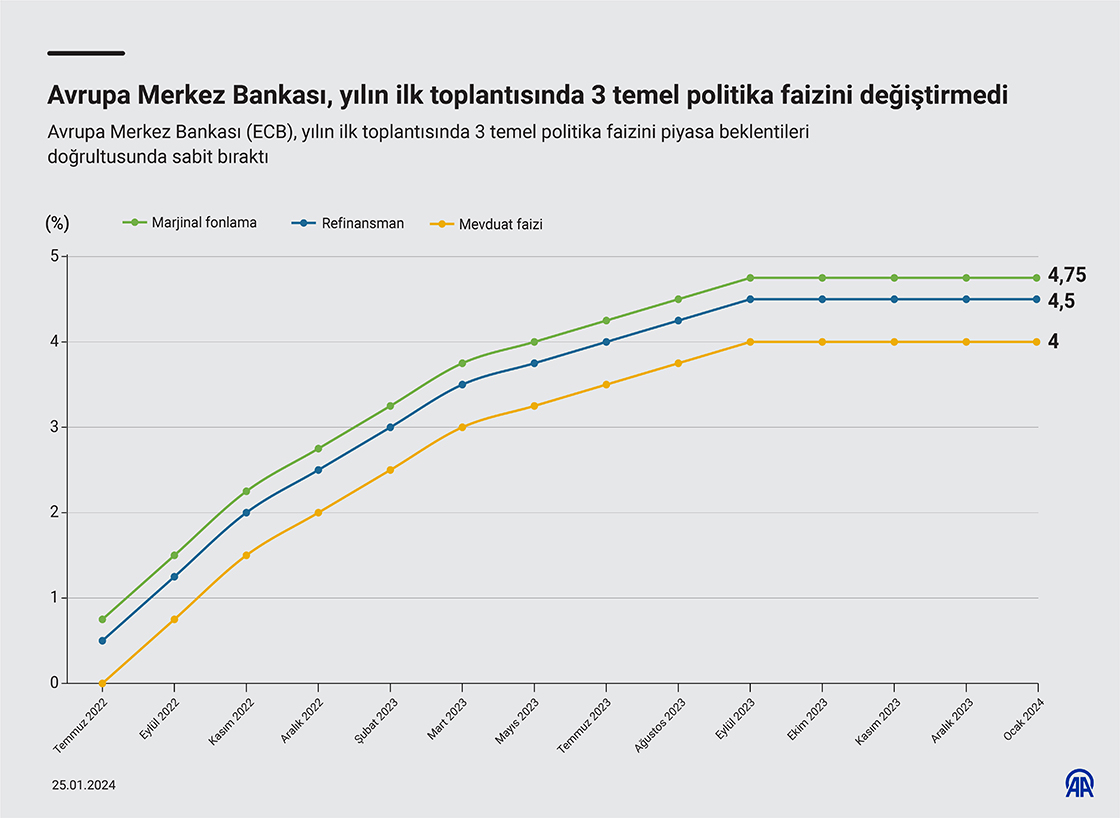 Avrupa Merkez Bankası, yılın ilk toplantısında 3 temel politika faizini değiştirmedi

Avrupa Merkez Bankası (ECB), yılın ilk toplantısında 3 temel politika faizini piyasa beklentileri doğrultusunda sabit bıraktı

(%)

Marjinal fonlama
Refinansman
Mevduat faizi

5
4
3
2
1
0

4,75
4,5
4

Temmuz 2022
Eylül 2022
Kasım 2022
Aralık 2022
Şubat 2023
Mart 2023
Mayıs 2023
Temmuz 2023
Ağustos 2023
Eylül 2023
Ekim 2023
Kasım 2023
Aralık 2023
Ocak 2024

25.01.2024

AA