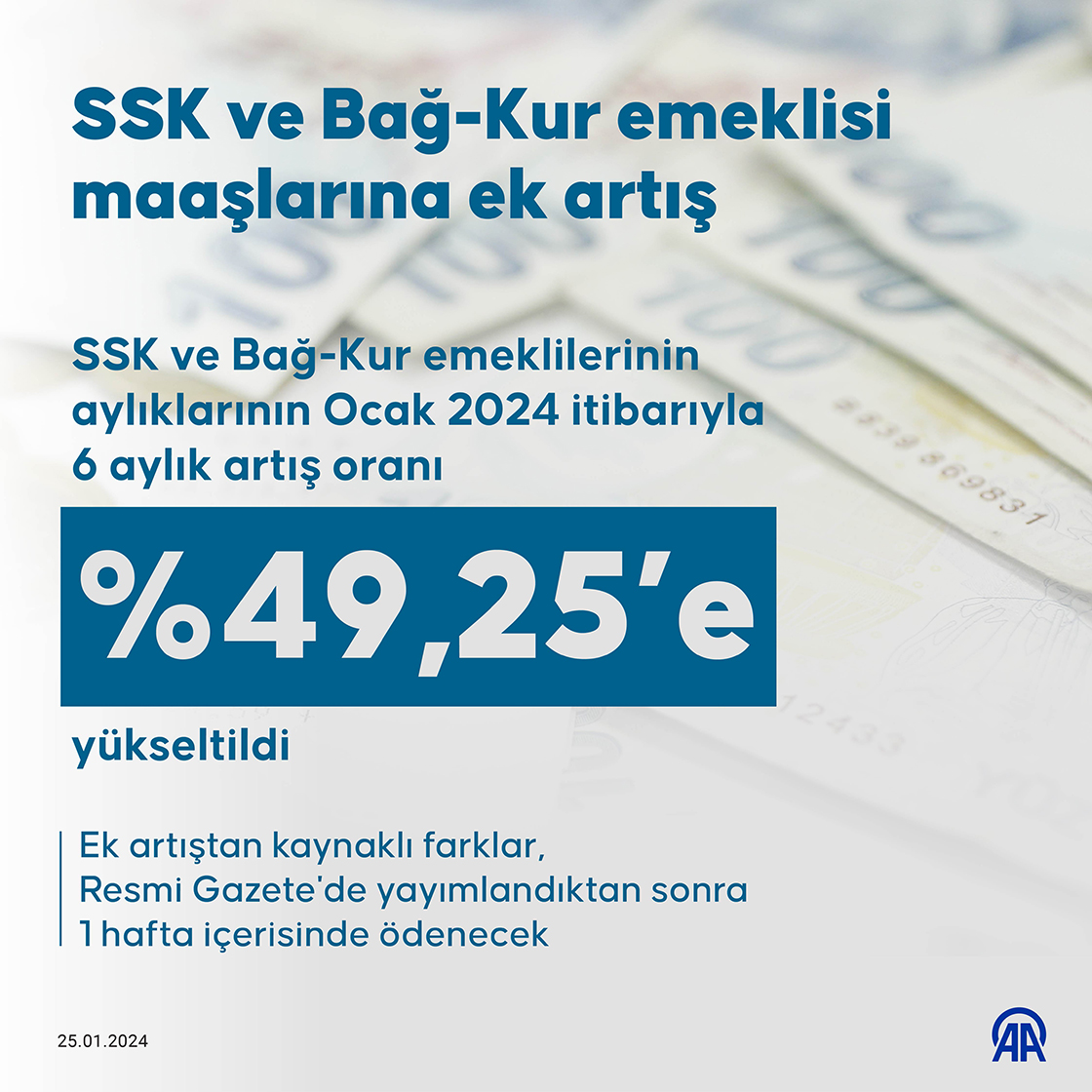 SSK ve Bağ-Kur emeklisi maaşlarına ek artış

SSK ve Bağ-Kur emeklilerinin aylıklarının Ocak 2024 itibarıyla 6 aylık artış oranı

%49,25'e

yükseltildi

Ek artıştan kaynaklı farklar, Resmi Gazete'de yayımlandıktan sonra 1 hafta içerisinde ödenecek

25.01.2024

AA