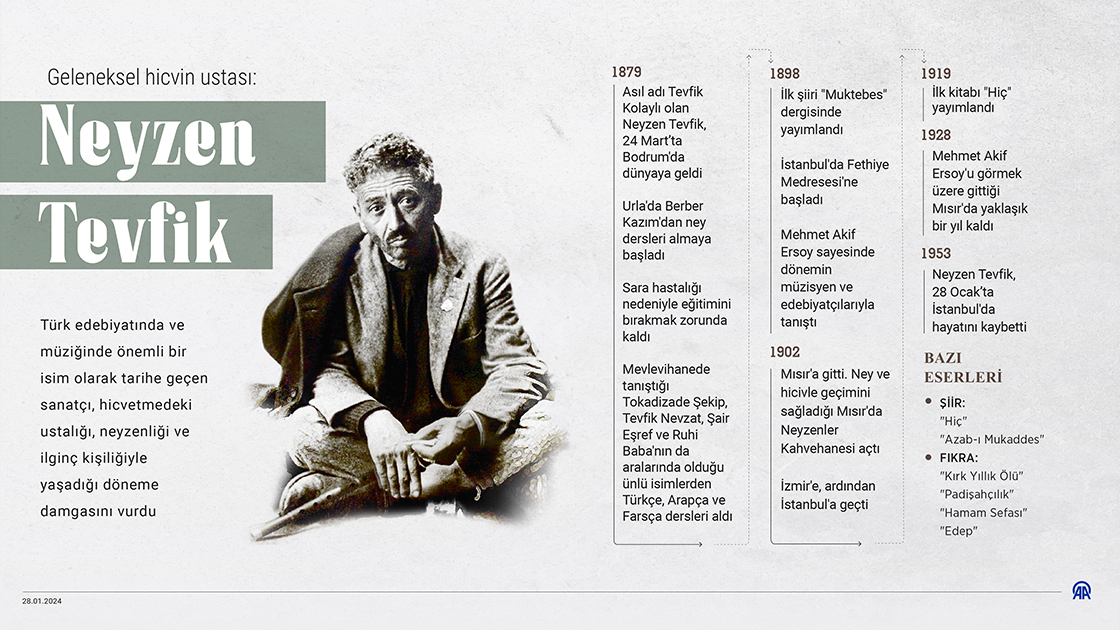 Geleneksel hicvin ustası:

Neyzen Tevfik

Türk edebiyatında ve müziğinde önemli bir isim olarak tarihe geçen sanatçı, hicvetmedeki ustalığı, neyzenliği ve ilginç kişiliğiyle yaşadığı döneme damgasını vurdu

1879
Asıl adı Tevfik Kolaylı olan Neyzen Tevfik, 24 Mart'ta Bodrum'da dünyaya geldi

Urla'da Berber Kazım'dan ney dersleri almaya başladı

Sara hastalığı nedeniyle eğitimini bırakmak zorunda kaldı

Mevlevihanede tanıştığı Tokadizade Şekip, Tevfik Nevzat, Şair Eşref ve Ruhi Baba'nın da aralarında olduğu ünlü isimlerden Türkçe, Arapça ve Farsça dersleri aldı

1898
İlk şiiri "Muktebes" dergisinde yayımlandı

İstanbul'da Fethiye Medresesi'ne başladı

Mehmet Akif Ersoy sayesinde dönemin müzisyen ve edebiyatçılarıyla tanıştı

1902
Mısır'a gitti. Ney ve hicivle geçimini sağladığı Mısır'da Neyzenler Kahvehanesi açtı

İzmir'e, ardından İstanbul'a geçti

1919
İlk kitabı "Hiç" yayımlandı

1928
Mehmet Akif Ersoy'u görmek üzere gittiği Mısır'da yaklaşık bir yıl kaldı

1953
Neyzen Tevfik, 28 Ocak'ta İstanbul'da hayatını kaybetti

BAZI ESERLERİ
ŞİİR:
"Hiç"
"Azab-ı Mukaddes"
FIKRA:
"Kırk Yıllık Ölü"
"Padişahçılık"
"Hamam Sefası"
"Edep"

28.01.2024

AA