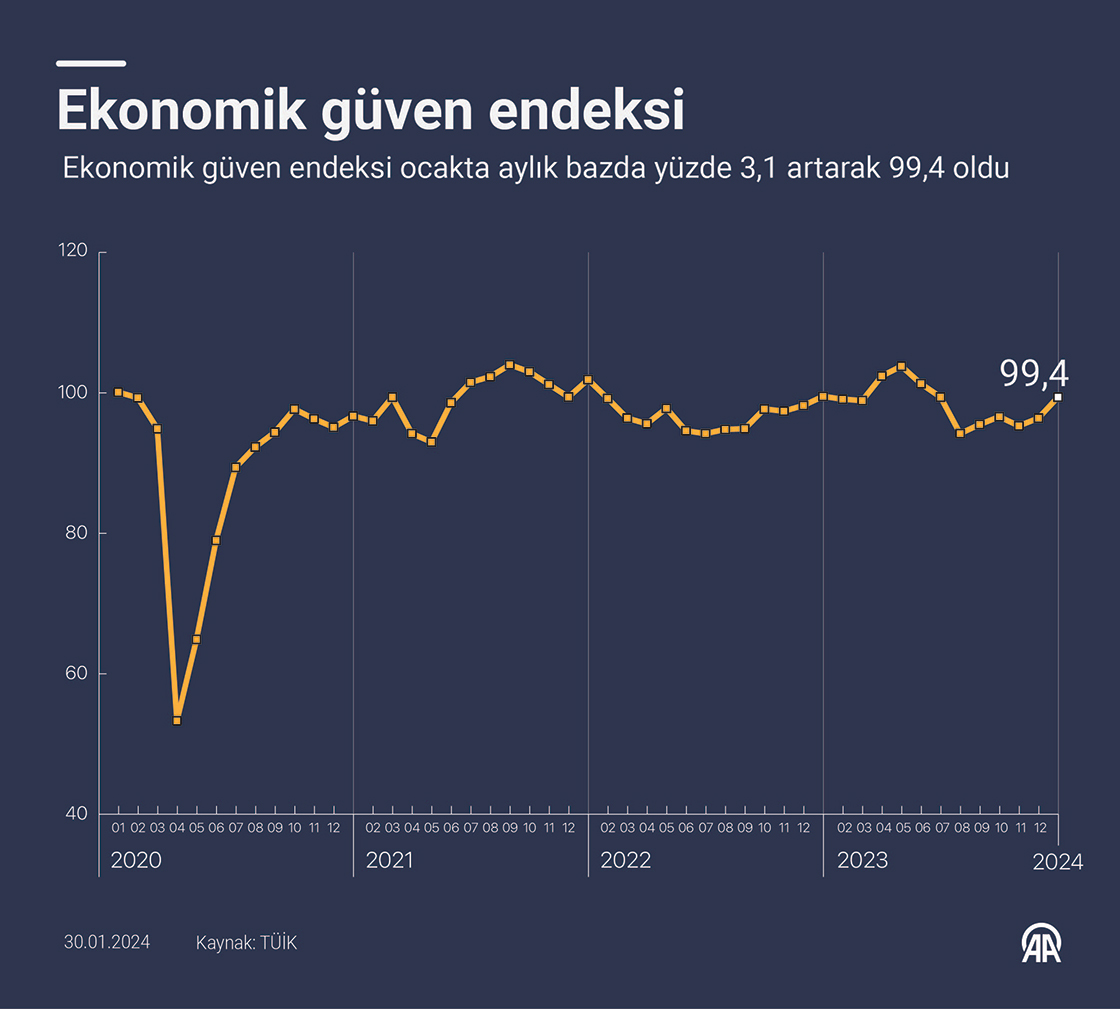 Ekonomik güven endeksi

Ekonomik güven endeksi ocakta aylık bazda yüzde 3,1 artarak 99,4 oldu

120
100
80
60
40

99,4

01 02 03 04 05 06 07 08 09 10 11 12
2020
02 03 04 05 06 07 08 09 10 11 12
2021
02 03 04 05 06 07 08 09 10 11 12
2022
02 03 04 05 06 07 08 09 10 11 12
2023
2024

30.01.2024 Kaynak: TÜİK

AA