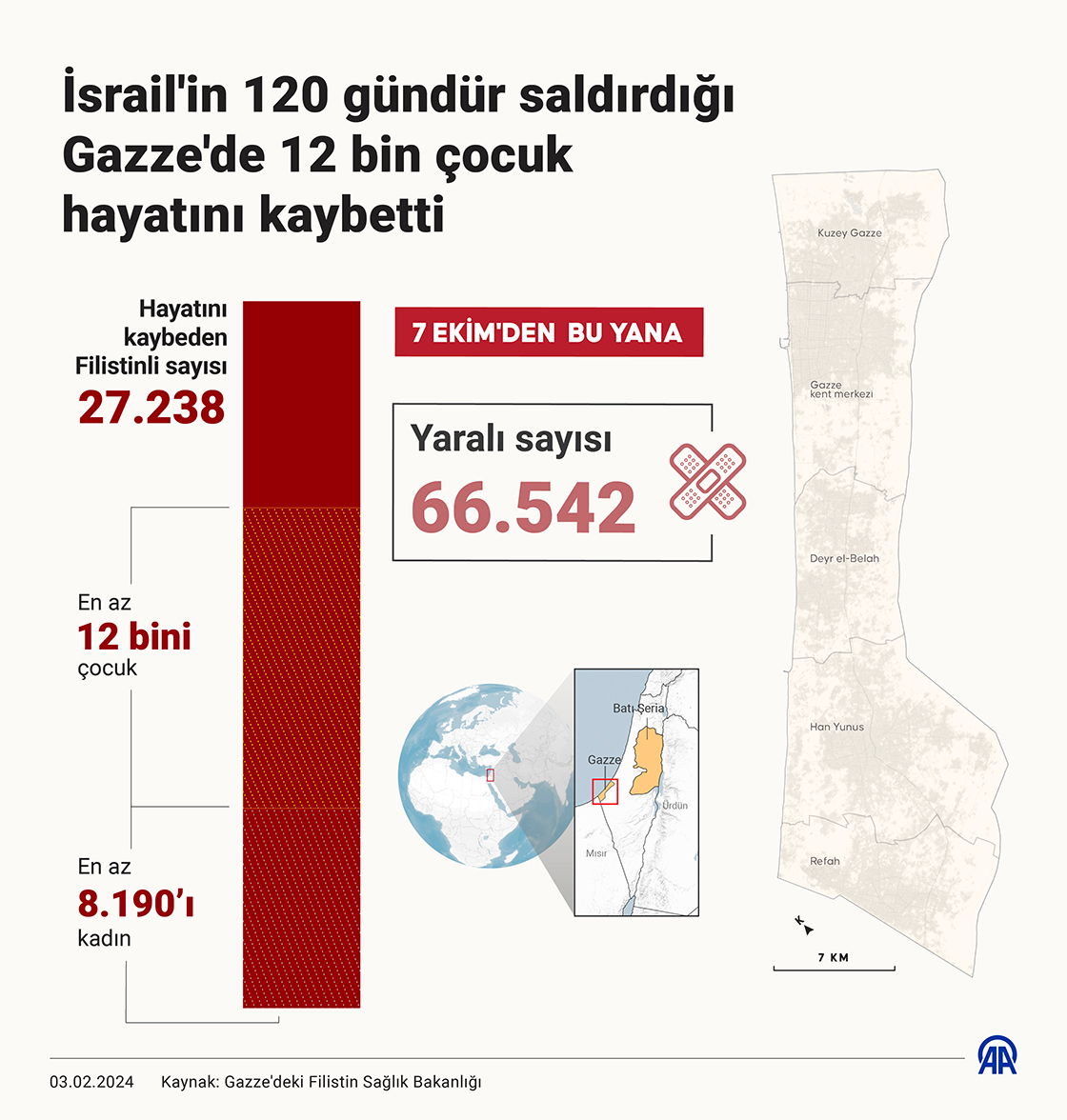 İsrail'in 120 gündür saldırdığı Gazze'de 12 bin çocuk hayatını kaybetti

Hayatını kaybeden Filistinli sayısı
27.238

En az
12 bini
çocuk

En az
8.190'ı
kadın

7 EKİM'DEN BU YANA

Yaralı sayısı
66.542

Batı Şeria
Gazze
Ürdün
Mısır

Kuzey Gazze
Gazze kent merkezi
Deyr el-Belah
Han Yunus
Refah

K

7 KM

03.02.2024 Kaynak: Gazze'deki Filistin Sağlık Bakanlığı

AA