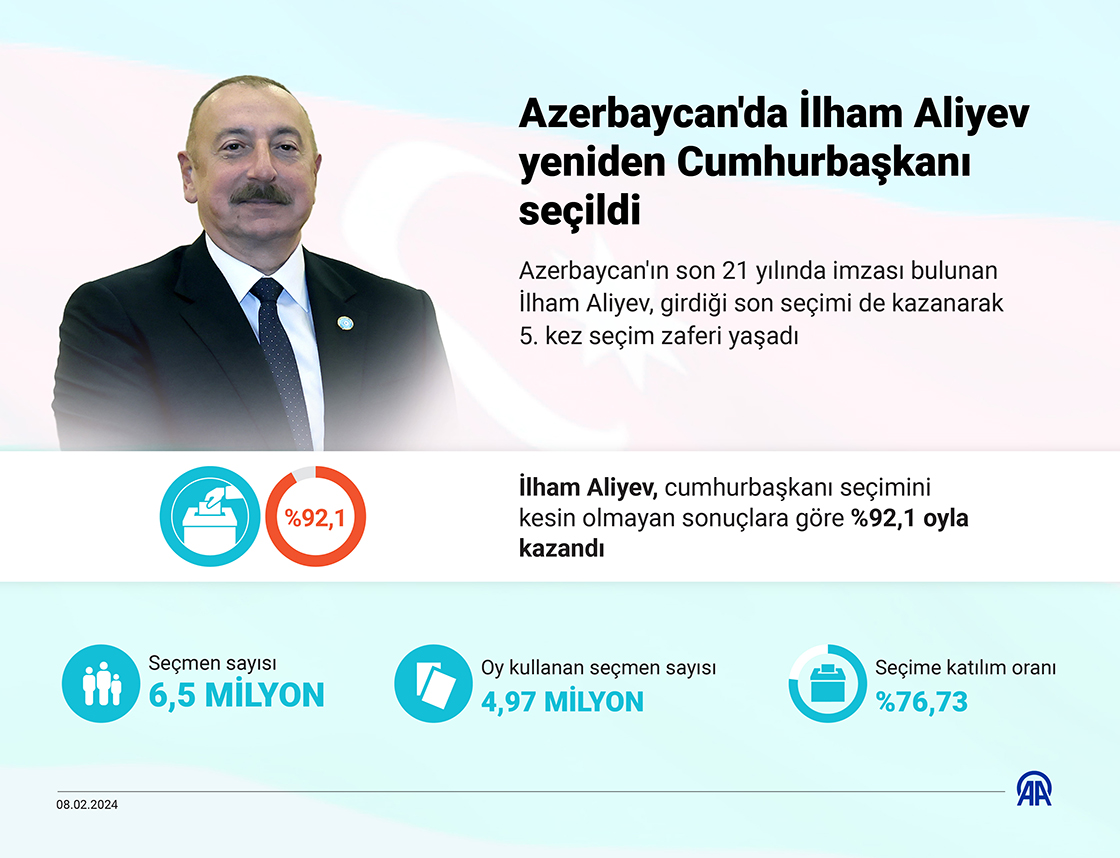 Azerbaycan'da İlham Aliyev yeniden Cumhurbaşkanı seçildi

Azerbaycan'ın son 21 yılında imzası bulunan İlham Aliyev, girdiği son seçimi de kazanarak 5. kez seçim zaferi yaşadı

%92,1

İlham Aliyev, cumhurbaşkanı seçimini kesin olmayan sonuçlara göre %92,1 oyla kazandı

Seçmen sayısı
6,5 MİLYON

Oy kullanan seçmen sayısı
4,97 MİLYON

Seçime katılım oranı
%76,73

08.02.2024

AA