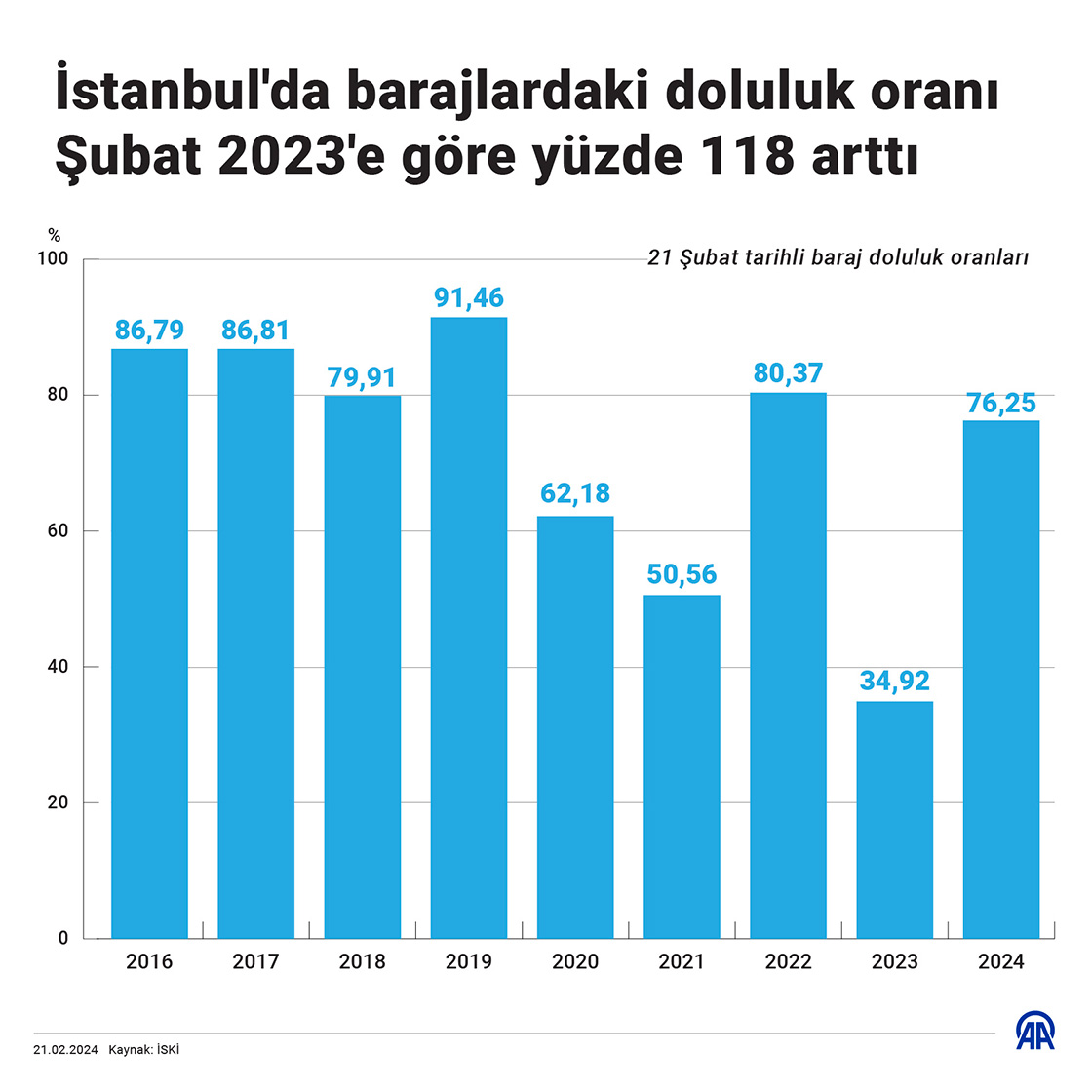 İstanbul'da barajlardaki doluluk oranı Şubat 2023'e göre yüzde 118 arttı

%

21 Şubat tarihli baraj doluluk oranları

100
80
60
40
20
0

86,79
86,81
79,91
91,46
62,18
50,56
80,37
34,92
76,25

2016
2017
2018
2019
2020
2021
2022
2023
2024

21.02.2024 Kaynak: İSKİ

AA