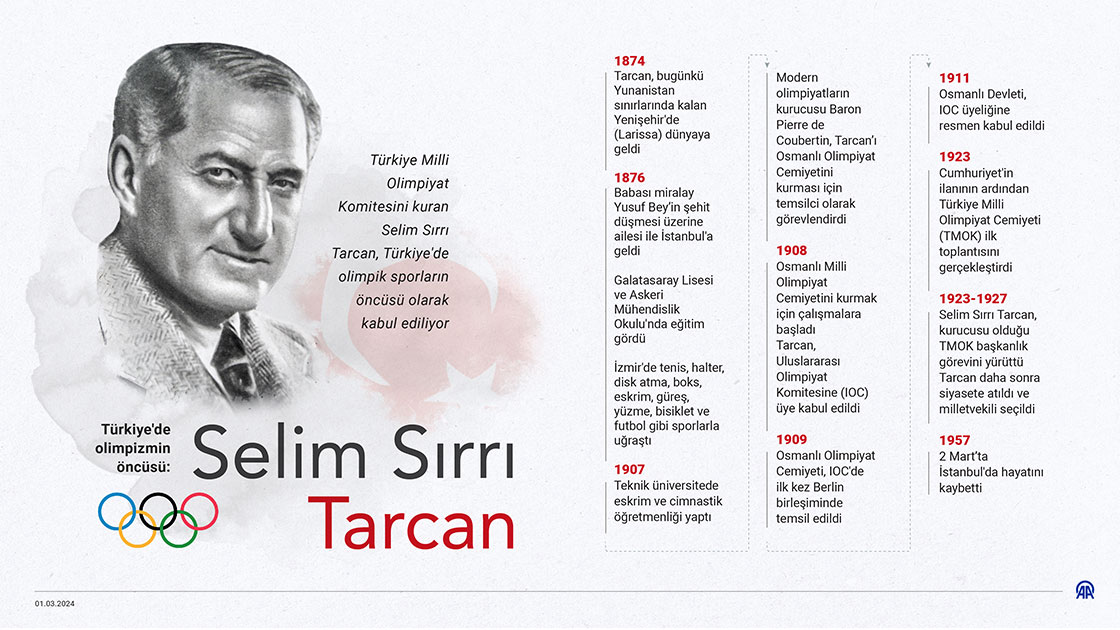 Türkiye Milli Olimpiyat Komitesini kuran Selim Sırrı Tarcan, Türkiye'de olimpik sporların öncüsü olarak kabul ediliyor

Türkiye'de olimpizmin öncüsü:

Selim Sırrı Tarcan

1874
Tarcan, bugünkü Yunanistan sınırlarında kalan Yenişehir'de (Larissa) dünyaya geldi

1876
Babası miralay Yusuf Bey'in şehit düşmesi üzerine ailesi ile İstanbul'a geldi

Galatasaray Lisesi ve Askeri Mühendislik Okulu'nda eğitim gördü

İzmir'de tenis, halter, disk atma, boks, eskrim, güreş, yüzme, bisiklet ve futbol gibi sporlarla uğraştı

1907
Teknik üniversitede eskrim ve cimnastik öğretmenliği yaptı

Modern olimpiyatların kurucusu Baron Pierre de Coubertin, Tarcan'ı Osmanlı Olimpiyat Cemiyetini kurması için temsilci olarak görevlendirdi

1908
Osmanlı Milli Olimpiyat Cemiyetini kurmak için çalışmalara başladı
Tarcan, Uluslararası Olimpiyat Komitesine (IOC) üye kabul edildi

1909
Osmanlı Olimpiyat Cemiyeti, IOC'de ilk kez Berlin birleşiminde temsil edildi

1911
Osmanlı Devleti, IOC üyeliğine resmen kabul edildi

1923
Cumhuriyet'in ilanının ardından Türkiye Milli Olimpiyat Cemiyeti (TMOK) ilk toplantısını gerçekleştirdi

1923-1927
Selim Sırrı Tarcan, kurucusu olduğu TMOK başkanlık görevini yürüttü
Tarcan daha sonra siyasete atıldı ve milletvekili seçildi

1957
2 Mart'ta İstanbul'da hayatını kaybetti

01.03.2024

AA