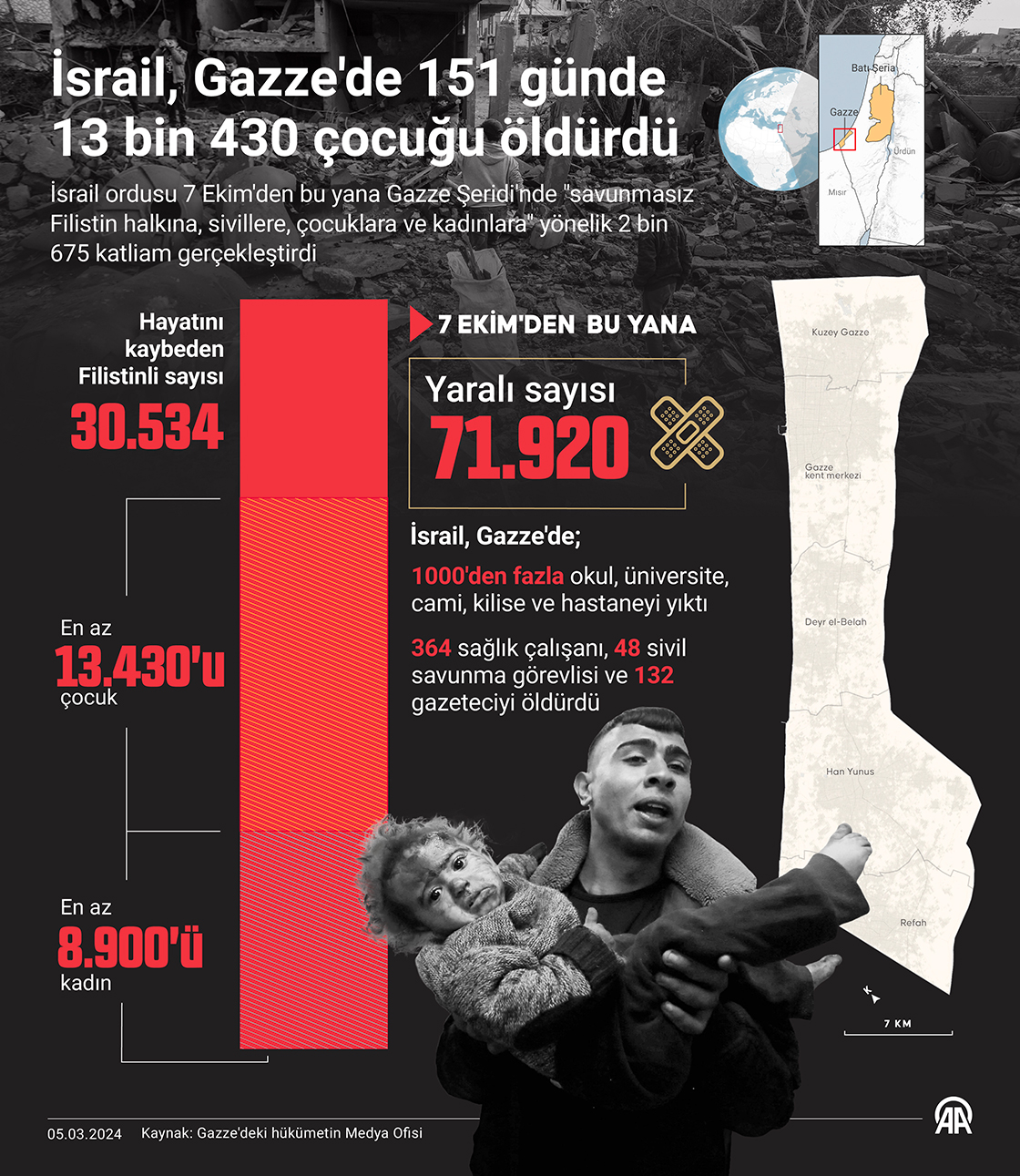 İsrail, Gazze'de 151 günde 13 bin 430 çocuğu öldürdü

İsrail ordusu 7 Ekim'den bu yana Gazze Şeridi'nde "savunmasız Filistin halkına, sivillere, çocuklara ve kadınlara" yönelik 2 bin 675 katliam gerçekleştirdi

Batı Şeria
Gazze
Ürdün
Mısır

Hayatını kaybeden Filistinli sayısı
30.534

En az
13.430'u
çocuk

En az
8.900'ü
kadın

7 EKİM'DEN BU YANA

Yaralı sayısı
71.920

İsrail, Gazze'de;

1000'den fazla okul, üniversite, cami, kilise ve hastaneyi yıktı

364 sağlık çalışanı, 48 sivil savunma görevlisi ve 132 gazeteciyi öldürdü

Kuzey Gazze
Gazze kent merkezi
Deyr el-Belah
Han Yunus
Refah
7 KM

05.03.2024 Kaynak: Gazze'deki hükümetin Medya Ofisi

AA