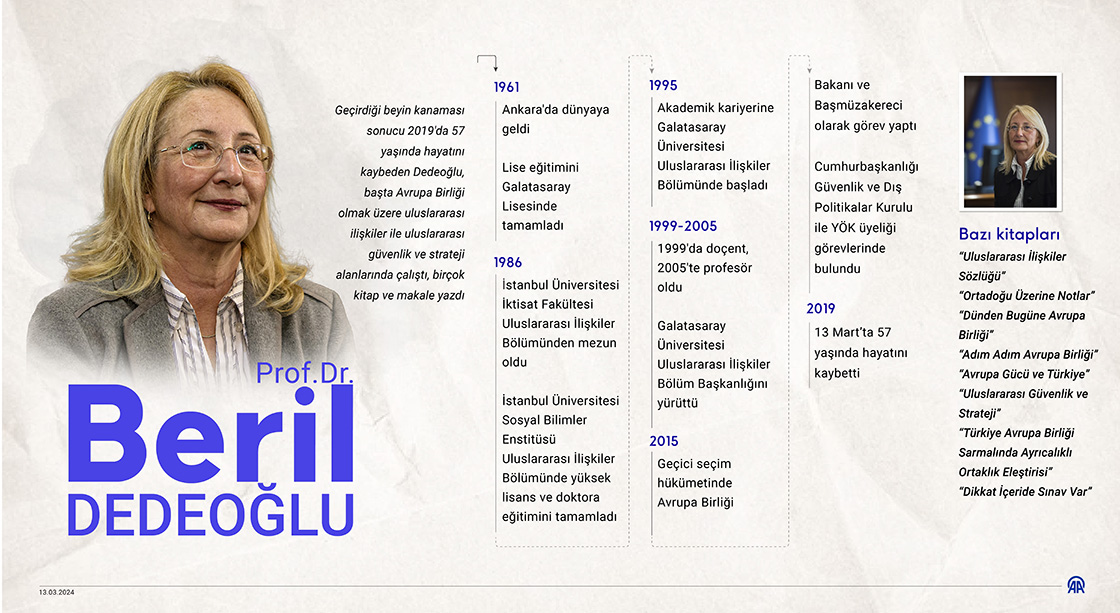 Geçirdiği beyin kanaması sonucu 2019'da 57 yaşında hayatını kaybeden Dedeoğlu, başta Avrupa Birliği olmak üzere uluslararası ilişkiler ile uluslararası güvenlik ve strateji alanlarında çalıştı, birçok kitap ve makale yazdı

Prof.Dr.
Beril
DEDEOĞLU

1961
Ankara'da dünyaya geldi

Lise eğitimini Galatasaray Lisesinde tamamladı

1986
İstanbul Üniversitesi İktisat Fakültesi Uluslararası İlişkiler Bölümünden mezun oldu

İstanbul Üniversitesi Sosyal Bilimler Enstitüsü Uluslararası İlişkiler Bölümünde yüksek lisans ve doktora eğitimini tamamladı

1995
Akademik kariyerine Galatasaray Üniversitesi Uluslararası İlişkiler Bölümünde başladı

1999-2005
1999'da doçent, 2005'te profesör oldu

Galatasaray Üniversitesi Uluslararası İlişkiler Bölüm Başkanlığını yürüttü

2015
Geçici seçim hükümetinde Avrupa Birliği

Bakanı ve Başmüzakereci olarak görev yaptı

Cumhurbaşkanlığı Güvenlik ve Dış Politikalar Kurulu ile YÖK üyeliği görevlerinde bulundu

2019
13 Mart'ta 57 yaşında hayatını kaybetti

Bazı kitapları
"Uluslararası İlişkiler Sözlüğü"
"Ortadoğu Üzerine Notlar"
"Dünden Bugüne Avrupa Birliği"
"Adım Adım Avrupa Birliği"
"Avrupa Gücü ve Türkiye"
"Uluslararası Güvenlik ve Strateji"
"Türkiye Avrupa Birliği Sarmalında Ayrıcalıklı Ortaklık Eleştirisi"
"Dikkat İçeride Sınav Var"

13.03.2024

AA