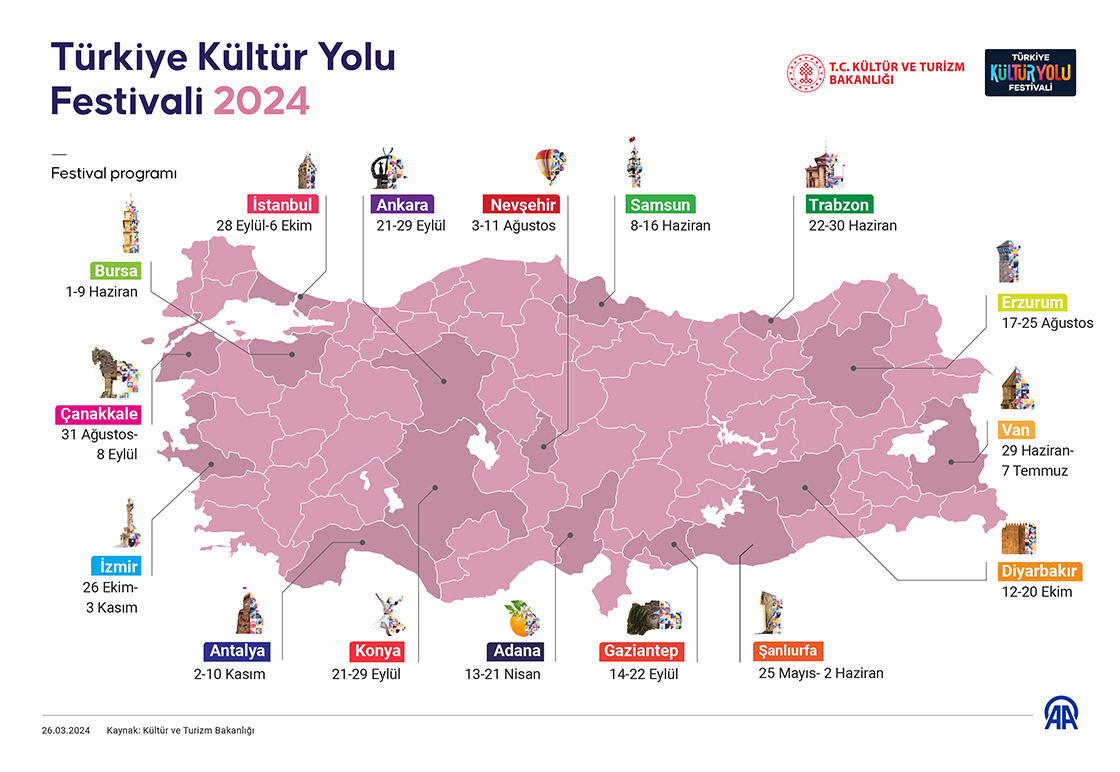 Türkiye Kültür Yolu Festivali 2024

T.C. KÜLTÜR VE TURİZM BAKANLIĞI

TÜRKİYE KÜLTÜR YOLU FESTİVALİ

Festival programı

İstanbul
28 Eylül-6 Ekim

Ankara
21-29 Eylül

Nevşehir
3-11 Ağustos

Samsun
8-16 Haziran

Trabzon
22-30 Haziran

Bursa
1-9 Haziran

Erzurum
17-25 Ağustos

Çanakkale
31 Ağustos-8 Eylül

Van
29 Haziran-7 Temmuz

İzmir
26 Ekim-3 Kasım

Diyarbakır
12-20 Ekim

Antalya
2-10 Kasım

Konya
21-29 Eylül

Adana
13-21 Nisan

Gaziantep
14-22 Eylül

Şanlıurfa
25 Mayıs- 2 Haziran

26.03.2024 Kaynak: Kültür ve Turizm Bakanlığı

AA