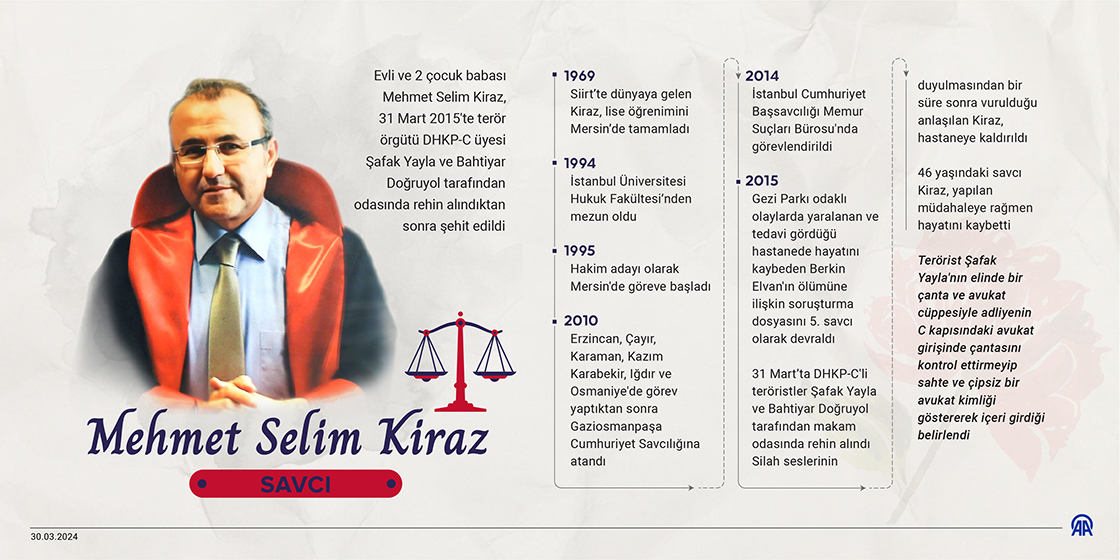 Evli ve 2 çocuk babası Mehmet Selim Kiraz, 31 Mart 2015'te terör örgütü DHKP-C üyesi Şafak Yayla ve Bahtiyar Doğruyol tarafından odasında rehin alındıktan sonra şehit edildi

Mehmet Selim Kiraz

SAVCI

1969
Siirt'te dünyaya gelen Kiraz, lise öğrenimini Mersin'de tamamladı

1994
İstanbul Üniversitesi Hukuk Fakültesi'nden mezun oldu

1995
Hakim adayı olarak Mersin'de göreve başladı

2010
Erzincan, Çayır, Karaman, Kazım Karabekir, Iğdır ve Osmaniye'de görev yaptıktan sonra Gaziosmanpaşa Cumhuriyet Savcılığına atandı

2014
İstanbul Cumhuriyet Başsavcılığı Memur Suçları Bürosu'nda görevlendirildi

2015
Gezi Parkı odaklı olaylarda yaralanan ve tedavi gördüğü hastanede hayatını kaybeden Berkin Elvan'ın ölümüne ilişkin soruşturma dosyasını 5. savcı olarak devraldı

31 Mart'ta DHKP-C'li teröristler Şafak Yayla ve Bahtiyar Doğruyol tarafından makam odasında rehin alındı Silah seslerinin

duyulmasından bir süre sonra vurulduğu anlaşılan Kiraz, hastaneye kaldırıldı

46 yaşındaki savcı Kiraz, yapılan müdahaleye rağmen hayatını kaybetti

Terörist Şafak Yayla'nın elinde bir çanta ve avukat cüppesiyle adliyenin C kapısındaki avukat girişinde çantasını kontrol ettirmeyip sahte ve çipsiz bir avukat kimliği göstererek içeri girdiği belirlendi

30.03.2024

AA