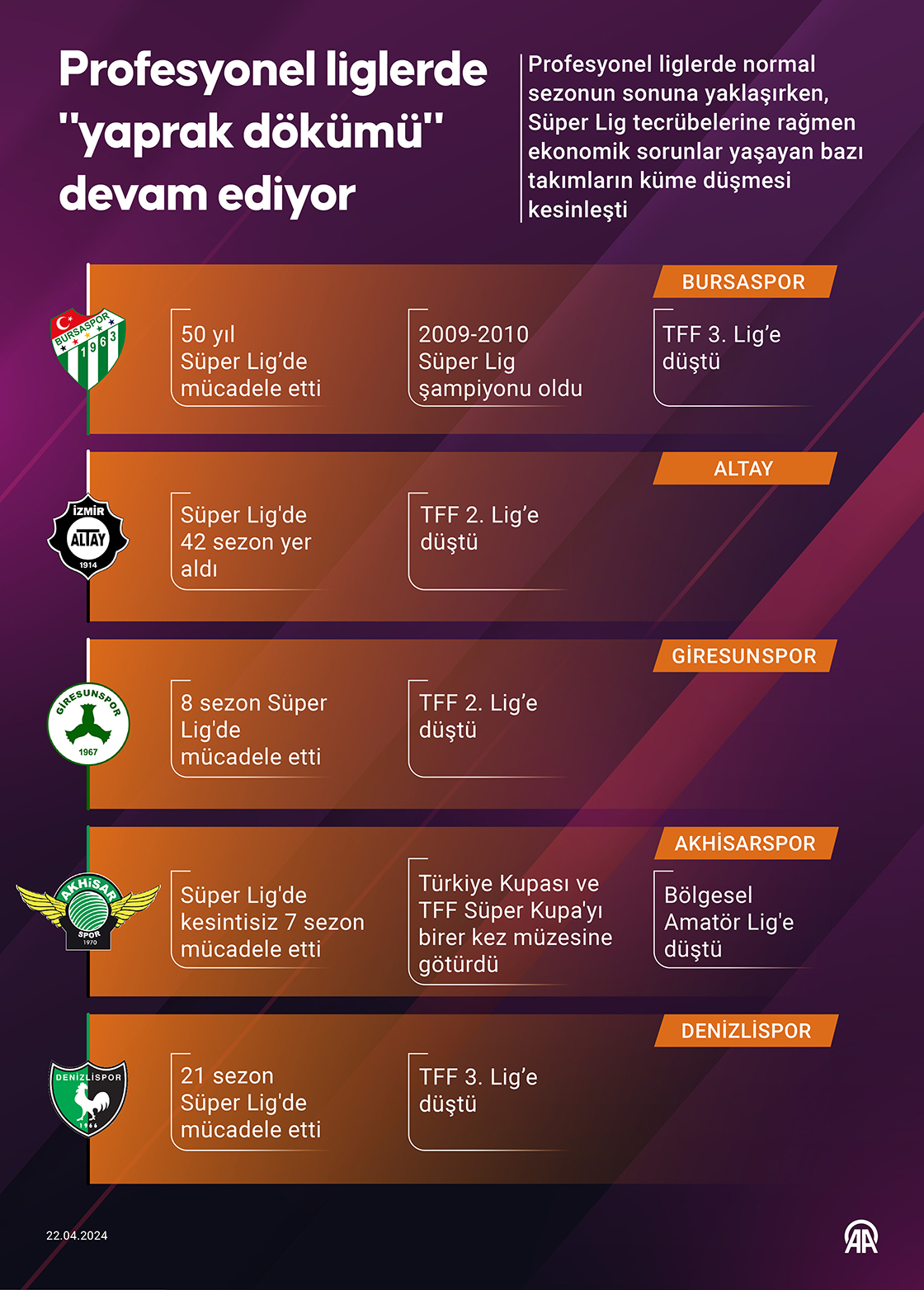 Profesyonel liglerde "yaprak dökümü" devam ediyor

Profesyonel liglerde normal sezonun sonuna yaklaşırken, Süper Lig tecrübelerine rağmen ekonomik sorunlar yaşayan bazı takımların küme düşmesi kesinleşti

BURSASPOR

BURSASPOR 1963

50 yıl Süper Lig'de mücadele etti

2009-2010 Süper Lig şampiyonu oldu

TFF 3. Lig'e düştü

ALTAY

İZMİR ALTAY 1914

Süper Lig'de 42 sezon yer aldı

TFF 2. Lig'e düştü

GİRESUNSPOR

GİRESUNSPOR 1967

8 sezon Süper Lig'de mücadele etti

TFF 2. Lig'e düştü

AKHİSARSPOR

AKHİSAR SPOR 1970

Süper Lig'de kesintisiz 7 sezon mücadele etti

Türkiye Kupası ve TFF Süper Kupa'yı birer kez müzesine götürdü

Bölgesel Amatör Lig'e düştü

DENİZLİSPOR

DENİZLİSPOR 1966

21 sezon Süper Lig'de mücadele etti

TFF 3. Lig'e düştü

22.04.2024

AA