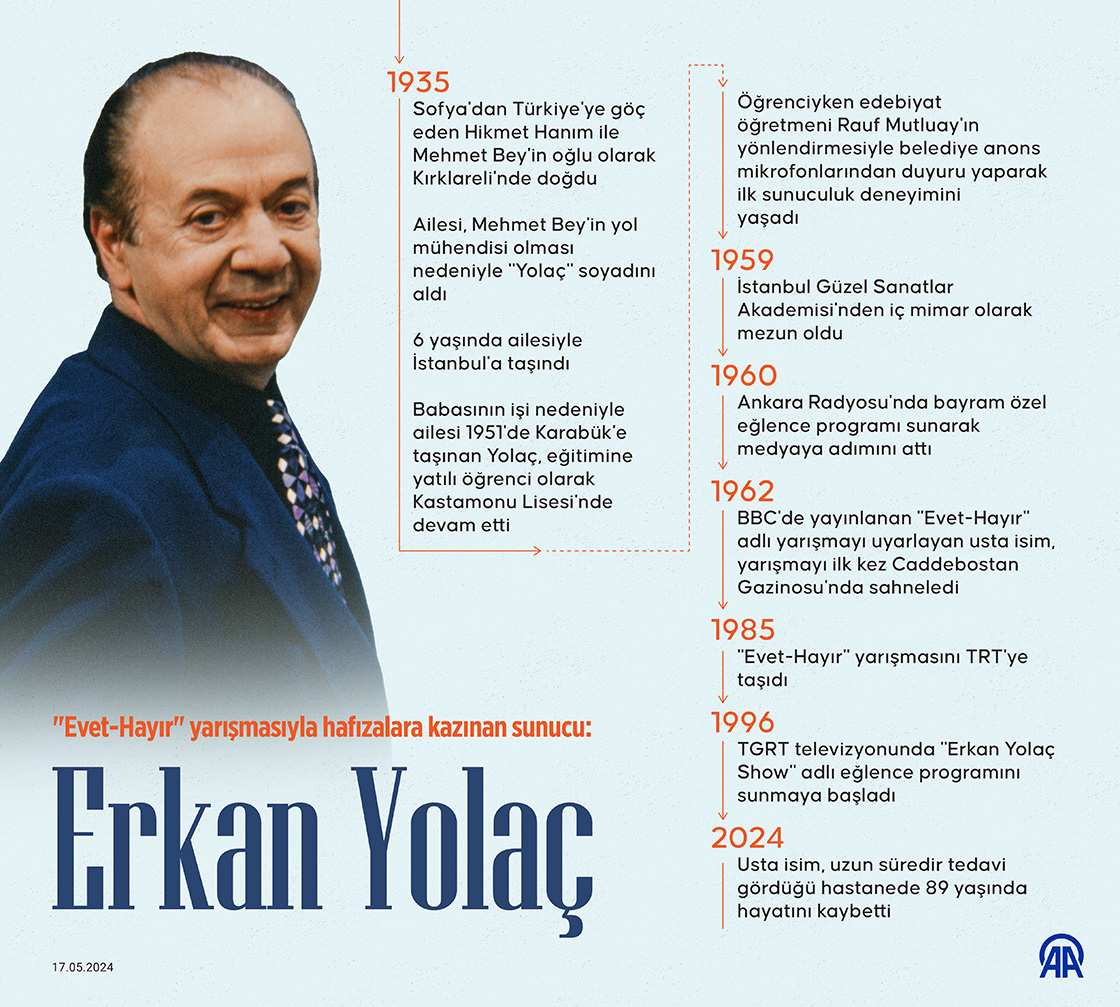 1935
Sofya'dan Türkiye'ye göç eden Hikmet Hanım ile Mehmet Bey'in oğlu olarak Kırklareli'nde doğdu

Ailesi, Mehmet Bey'in yol mühendisi olması nedeniyle "Yolaç" soyadını aldı

6 yaşında ailesiyle İstanbul'a taşındı

Babasının işi nedeniyle ailesi 1951'de Karabük'e taşınan Yolaç, eğitimine yatılı öğrenci olarak Kastamonu Lisesi'nde devam etti

Öğrenciyken edebiyat öğretmeni Rauf Mutluay'ın yönlendirmesiyle belediye anons mikrofonlarından duyuru yaparak ilk sunuculuk deneyimini yaşadı

1959
İstanbul Güzel Sanatlar Akademisi'nden iç mimar olarak mezun oldu

1960
Ankara Radyosu'nda bayram özel eğlence programı sunarak medyaya adımını attı

1962
BBC'de yayınlanan "Evet-Hayır" adlı yarışmayı uyarlayan usta isim, yarışmayı ilk kez Caddebostan Gazinosu'nda sahneledi

1985
"Evet-Hayır" yarışmasını TRT'ye taşıdı

1996
TGRT televizyonunda "Erkan Yolaç Show" adlı eğlence programını sunmaya başladı

2024
Usta isim, uzun süredir tedavi gördüğü hastanede 89 yaşında hayatını kaybetti

"Evet-Hayır" yarışmasıyla hafızalara kazınan sunucu:

Erkan Yolaç

17.05.2024

AA