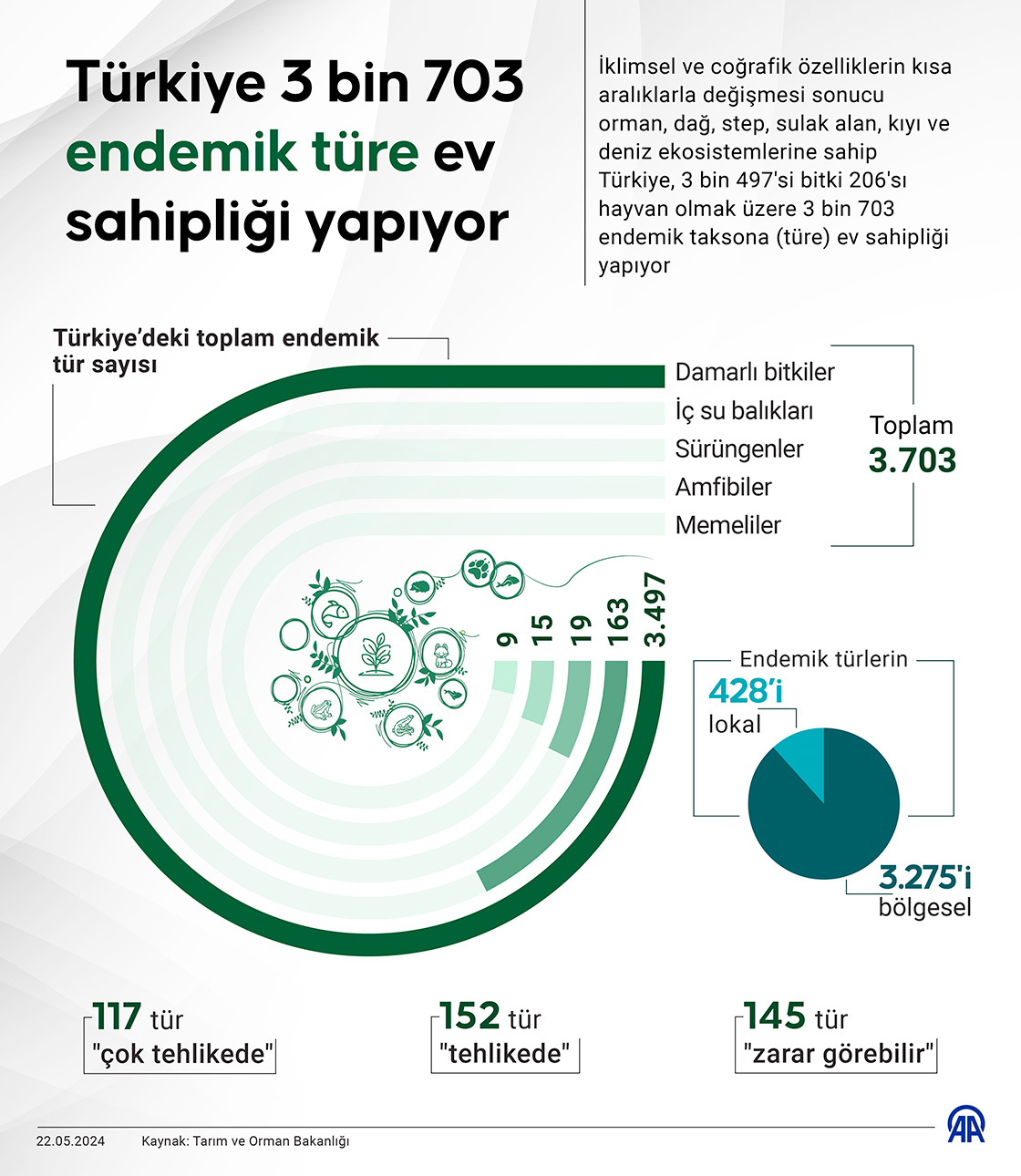 Türkiye 3 bin 703 endemik türe ev sahipliği yapıyor

İklimsel ve coğrafik özelliklerin kısa aralıklarla değişmesi sonucu orman, dağ, step, sulak alan, kıyı ve deniz ekosistemlerine sahip Türkiye, 3 bin 497'si bitki 206'sı hayvan olmak üzere 3 bin 703 endemik taksona (türe) ev sahipliği yapıyor

Türkiye'deki toplam endemik tür sayısı

Damarlı bitkiler
İç su balıkları
Sürüngenler
Amfibiler
Memeliler

Toplam
3.703

9
15
19
163
3.497

Endemik türlerin
428'i
lokal
3.275'i
bölgesel

117 tür
"çok tehlikede"

152 tür
"tehlikede"

145 tür
"zarar görebilir"

22.05.2024
Kaynak: Tarım ve Orman Bakanlığı
AA