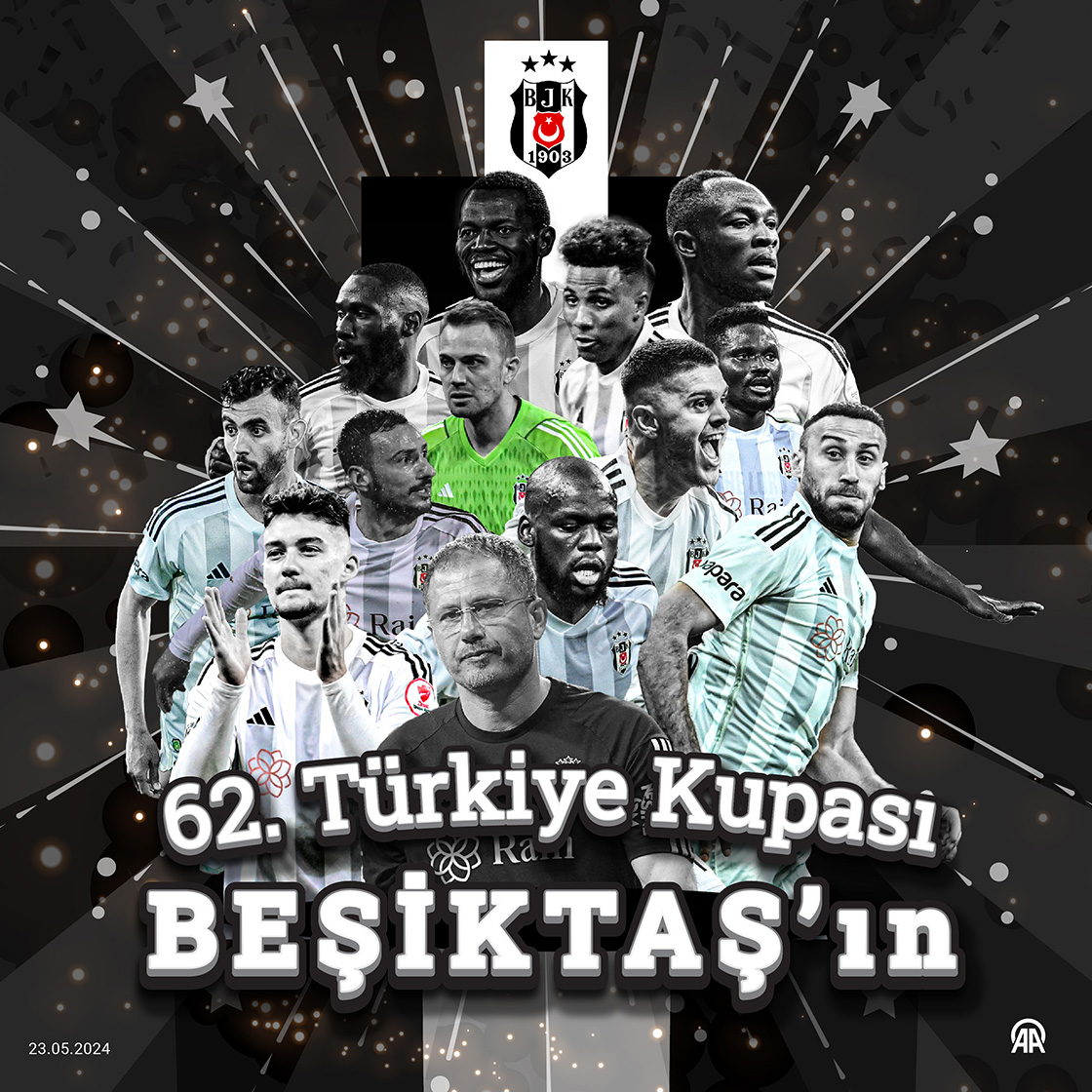 BJK
1903

62. Türkiye Kupası
BEŞİKTAŞ'ın

23.05.2024

AA