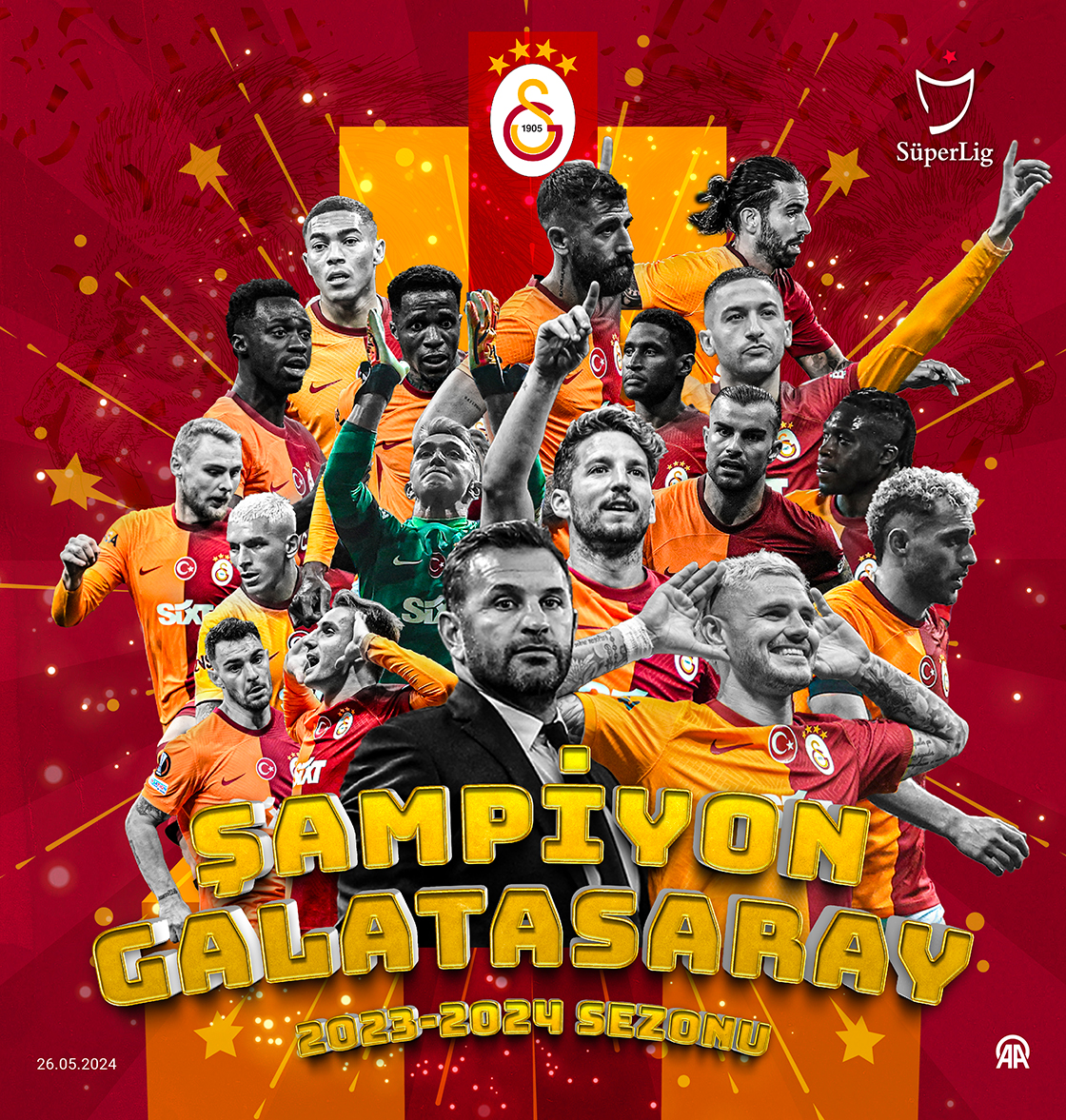 1905

SüperLig

SIXT

SIXT

SIXT

ŞAMPİYON
GALATASARAY
2023-2024 SEZONU

26.05.2024

AA