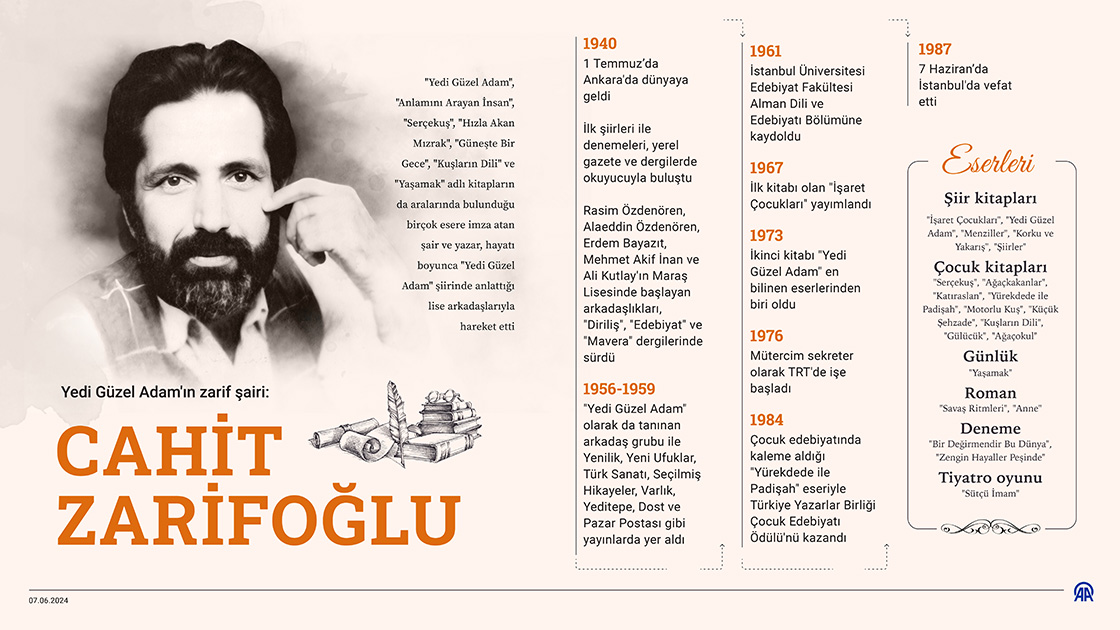 "Yedi Güzel Adam", "Anlamını Arayan İnsan", "Serçekuş", "Hızla Akan Mızrak", "Güneşte Bir Gece", "Kuşların Dili" ve "Yaşamak" adlı kitapların da aralarında bulunduğu birçok esere imza atan şair ve yazar, hayatı boyunca "Yedi Güzel Adam" şiirinde anlattığı lise arkadaşlarıyla hareket etti

Yedi Güzel Adam'ın zarif şairi:

CAHİT ZARİFOĞLU

1940
1 Temmuz'da Ankara'da dünyaya geldi

İlk şiirleri ile denemeleri, yerel gazete ve dergilerde okuyucuyla buluştu

Rasim Özdenören, Alaeddin Özdenören, Erdem Bayazıt, Mehmet Akif İnan ve Ali Kutlay'ın Maraş Lisesinde başlayan arkadaşlıkları, "Diriliş", "Edebiyat" ve "Mavera" dergilerinde sürdü

1956-1959
"Yedi Güzel Adam" olarak da tanınan arkadaş grubu ile Yenilik, Yeni Ufuklar, Türk Sanatı, Seçilmiş Hikayeler, Varlık, Yeditepe, Dost ve Pazar Postası gibi yayınlarda yer aldı

1961
İstanbul Üniversitesi Edebiyat Fakültesi Alman Dili ve Edebiyatı Bölümüne kaydoldu

1967
İlk kitabı olan "İşaret Çocukları" yayımlandı

1973
İkinci kitabı "Yedi Güzel Adam" en bilinen eserlerinden biri oldu

1976
Mütercim sekreter olarak TRT'de işe başladı

1984
Çocuk edebiyatında kaleme aldığı "Yürekdede ile Padişah" eseriyle Türkiye Yazarlar Birliği Çocuk Edebiyatı Ödülü'nü kazandı

1987
7 Haziran'da İstanbul'da vefat etti

Eserleri

Şiir kitapları
"İşaret Çocukları", "Yedi Güzel Adam", "Menziller", "Korku ve Yakarış", "Şiirler"

Çocuk kitapları
"Serçekuş", "Ağaçkakanlar", "Katıraslan", "Yürekdede ile Padişah", "Motorlu Kuş", "Küçük Şehzade", "Kuşların Dili", "Gülücük", "Ağaçokul"

Günlük
"Yaşamak"

Roman
"Savaş Ritmleri", "Anne"

Deneme
"Bir Değirmendir Bu Dünya", "Zengin Hayaller Peşinde"

Tiyatro oyunu
"Sütçü İmam"

07.06.2024

AA