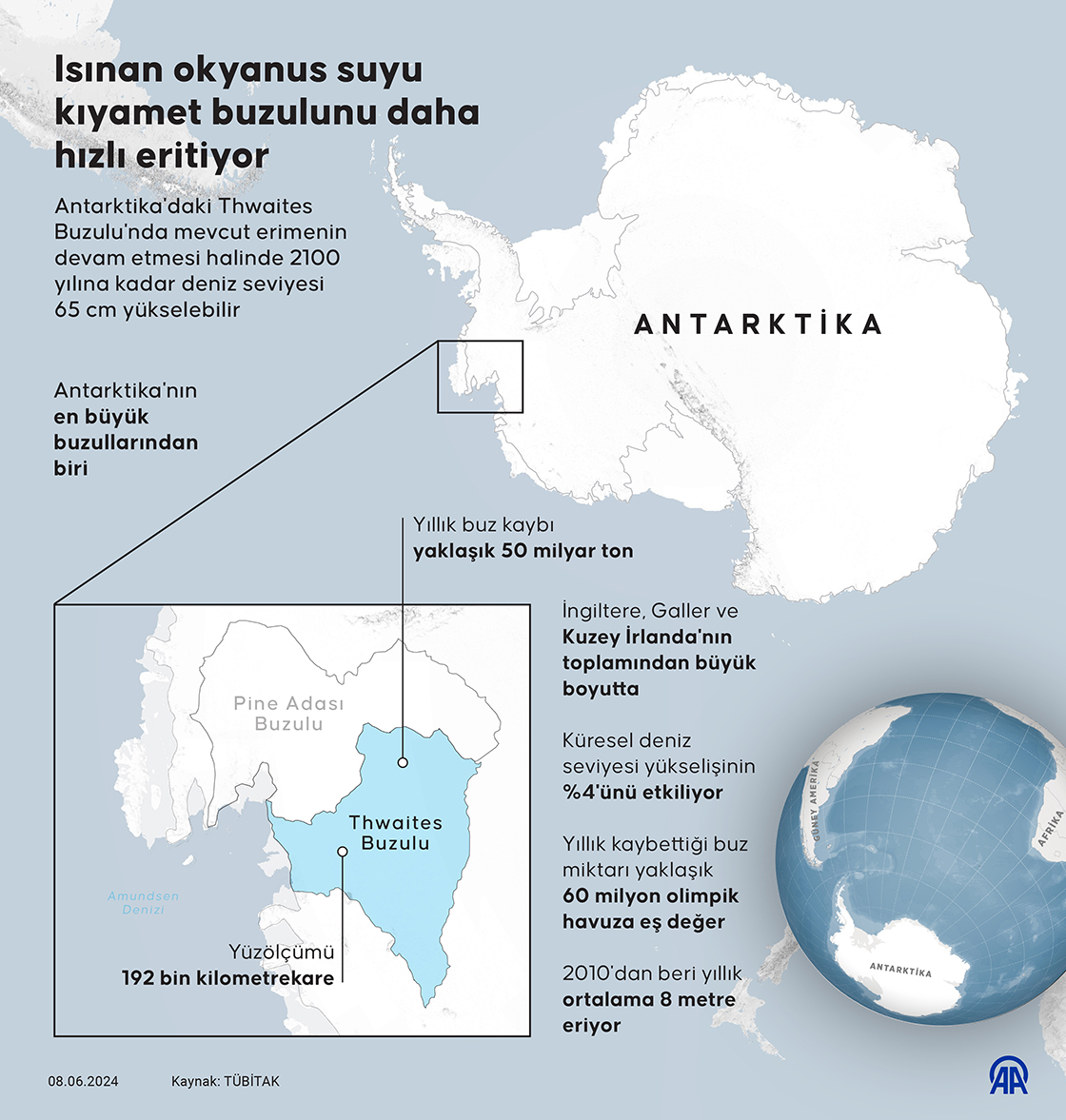 Isınan okyanus suyu kıyamet buzulunu daha hızlı eritiyor

Antarktika'daki Thwaites Buzulu'nda mevcut erimenin devam etmesi halinde 2100 yılına kadar deniz seviyesi 65 cm yükselebilir

ANTARKTİKA

Antarktika'nın en büyük buzullarından biri

Yıllık buz kaybı yaklaşık 50 milyar ton

Pine Adası Buzulu

Thwaites Buzulu

Amundsen Denizi

Yüzölçümü 192 bin kilometrekare

İngiltere, Galler ve Kuzey İrlanda'nın toplamından büyük boyutta

Küresel deniz seviyesi yükselişinin %4'ünü etkiliyor

Yıllık kaybettiği buz miktarı yaklaşık 60 milyon olimpik havuza eş değer

2010'dan beri yıllık ortalama 8 metre eriyor

GÜNEY AMERİKA

AFRİKA

ANTARKTİKA

08.06.2024

Kaynak: TÜBİTAK

AA