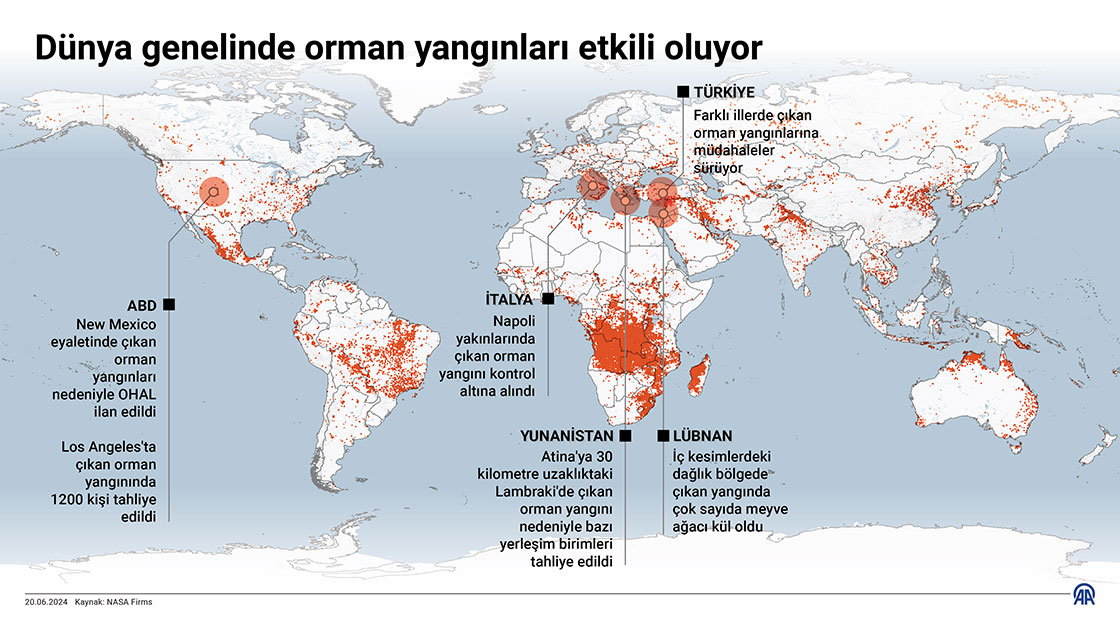 Dünya genelinde orman yangınları etkili oluyor

TÜRKİYE
Farklı illerde çıkan orman yangınlarına müdahaleler sürüyor

ABD
New Mexico eyaletinde çıkan orman yangınları nedeniyle OHAL ilan edildi

Los Angeles'ta çıkan orman yangınında 1200 kişi tahliye edildi

İTALYA
Napoli yakınlarında çıkan orman yangını kontrol altına alındı

YUNANİSTAN
Atina'ya 30 kilometre uzaklıktaki Lambraki'de çıkan orman yangını nedeniyle bazı yerleşim birimleri tahliye edildi

LÜBNAN
İç kesimlerdeki dağlık bölgede çıkan yangında çok sayıda meyve ağacı kül oldu

20.06.2024 Kaynak: NASA Firms

AA