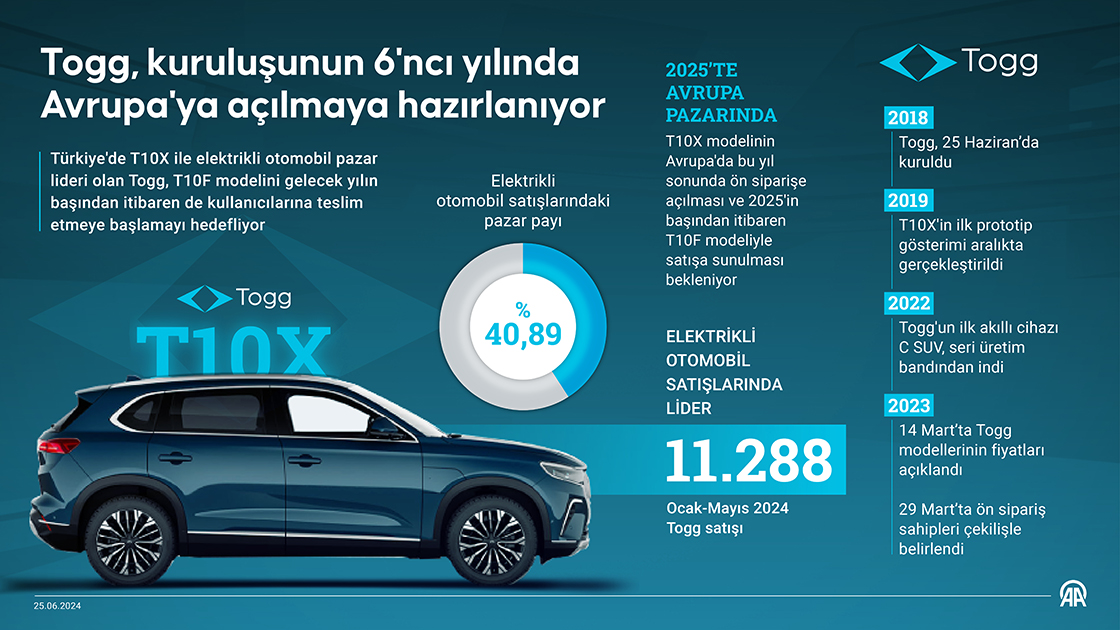 Togg, kuruluşunun 6'ncı yılında Avrupa'ya açılmaya hazırlanıyor

Türkiye'de T10X ile elektrikli otomobil pazar lideri olan Togg, T10F modelini gelecek yılın başından itibaren de kullanıcılarına teslim etmeye başlamayı hedefliyor

Togg

T10X

Elektrikli otomobil satışlarındaki pazar payı

% 40,89

2025'TE AVRUPA PAZARINDA

T10X modelinin Avrupa'da bu yıl sonunda ön siparişe açılması ve 2025'in başından itibaren T10F modeliyle satışa sunulması bekleniyor

ELEKTRİKLİ OTOMOBİL SATIŞLARINDA LİDER

11.288

Ocak-Mayıs 2024 Togg satışı

Togg

2018
Togg, 25 Haziran'da kuruldu

2019
T10X'in ilk prototip gösterimi aralıkta gerçekleştirildi

2022
Togg'un ilk akıllı cihazı C SUV, seri üretim bandından indi

2023
14 Mart'ta Togg modellerinin fiyatları açıklandı

29 Mart'ta ön sipariş sahipleri çekilişle belirlendi

25.06.2024

AA