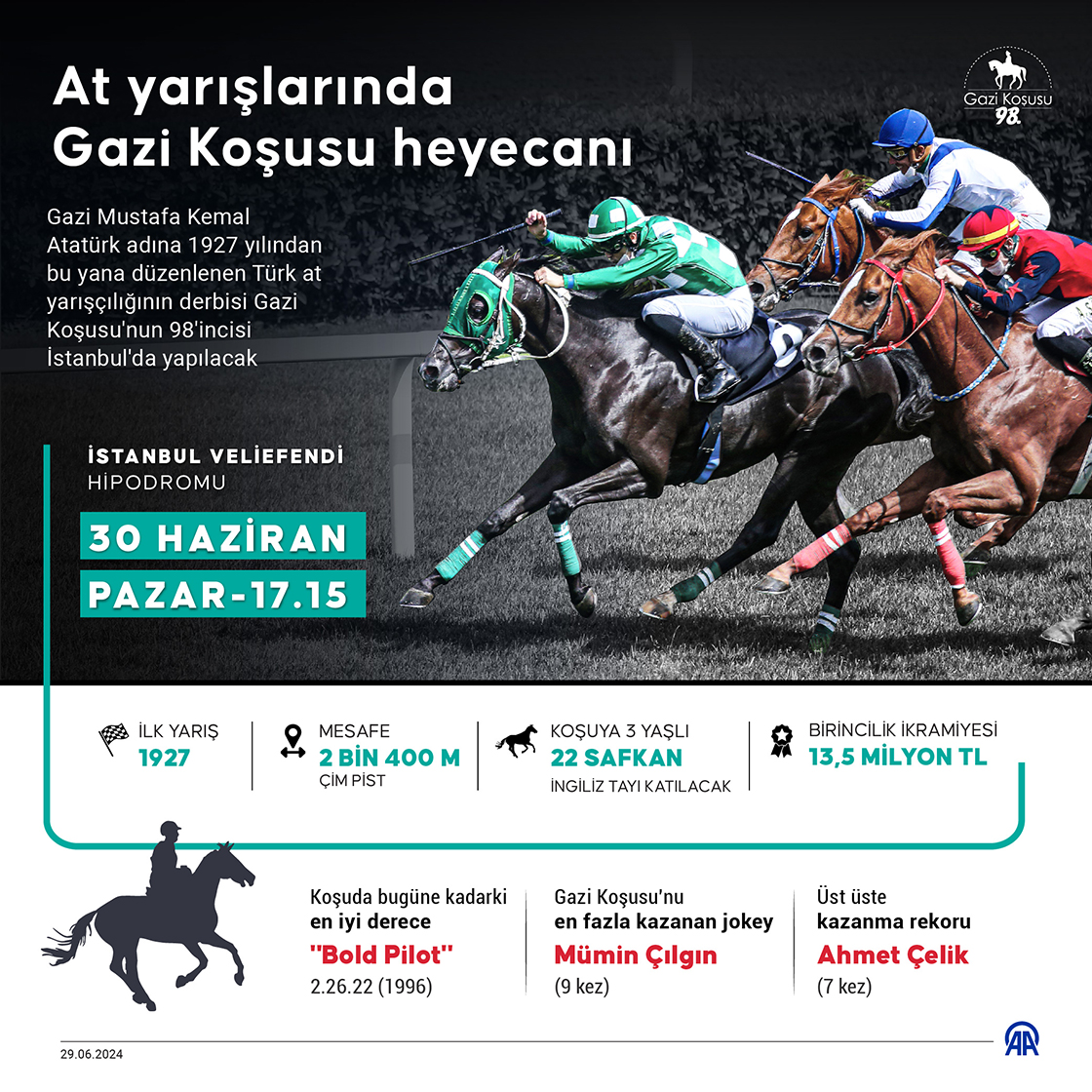 At yarışlarında Gazi Koşusu heyecanı

Gazi Koşusu 98.

Gazi Mustafa Kemal Atatürk adına 1927 yılından bu yana düzenlenen Türk at yarışçılığının derbisi Gazi Koşusu'nun 98'incisi İstanbul'da yapılacak

İSTANBUL VELİEFENDİ HİPODROMU

30 HAZİRAN

PAZAR-17.15

İLK YARIŞ
1927

MESAFE
2 BİN 400 M
ÇİM PİST

KOŞUYA 3 YAŞLI
22 SAFKAN
İNGİLİZ TAYI KATILACAK

BİRİNCİLİK İKRAMİYESİ
13,5 MİLYON TL

Koşuda bugüne kadarki en iyi derece
"Bold Pilot"
2.26.22 (1996)

Gazi Koşusu'nu en fazla kazanan jokey
Mümin Çılgın
(9 kez)

Üst üste kazanma rekoru
Ahmet Çelik
(7 kez)

29.06.2024

AA