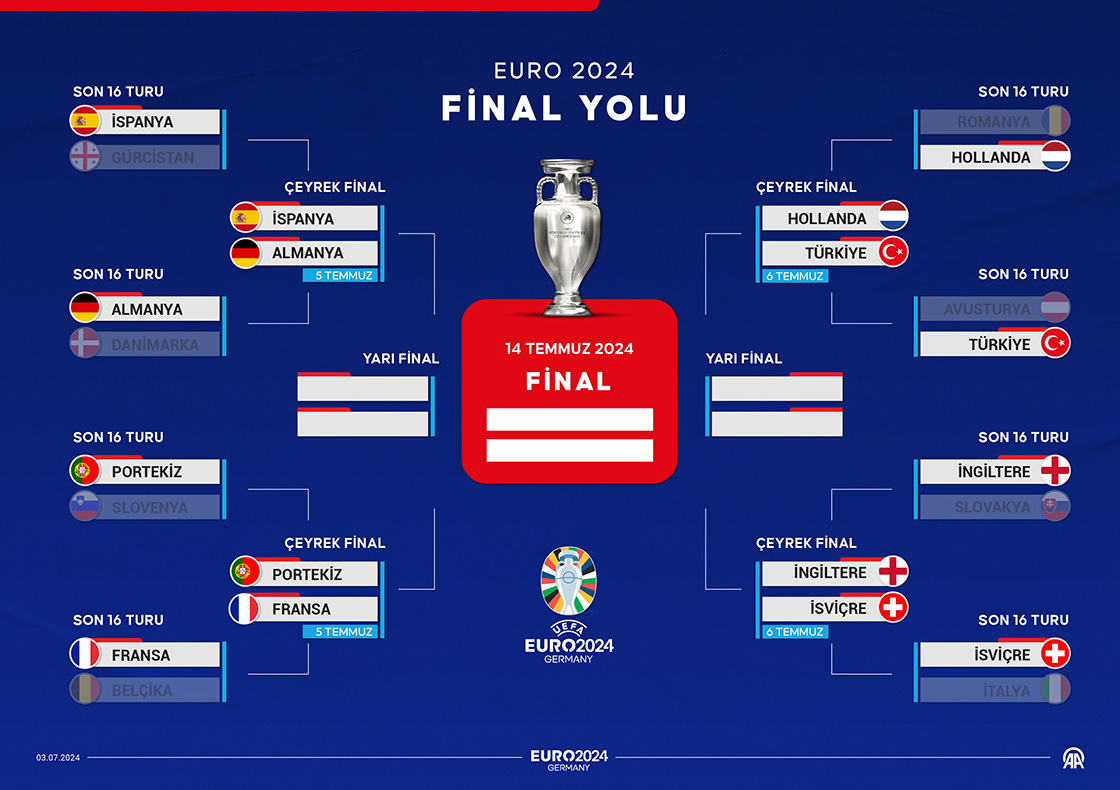 EURO 2024
FİNAL YOLU

SON 16 TURU
İSPANYA
GÜRCİSTAN

ÇEYREK FİNAL
İSPANYA
ALMANYA
5 TEMMUZ

SON 16 TURU
ALMANYA
DANİMARKA

YARI FİNAL

SON 16 TURU
PORTEKİZ
SLOVENYA

ÇEYREK FİNAL
PORTEKİZ
FRANSA
5 TEMMUZ

SON 16 TURU
FRANSA
BELÇİKA

14 TEMMUZ 2024
FİNAL

UEFA EURO2024 GERMANY

SON 16 TURU
ROMANYA
HOLLANDA

ÇEYREK FİNAL
HOLLANDA
TÜRKİYE
6 TEMMUZ

SON 16 TURU
AVUSTURYA
TÜRKİYE

YARI FİNAL

SON 16 TURU
İNGİLTERE
SLOVAKYA

ÇEYREK FİNAL
İNGİLTERE
İSVİÇRE
6 TEMMUZ

SON 16 TURU
İSVİÇRE
İTALYA

03.07.2024
EURO2024 GERMANY
AA