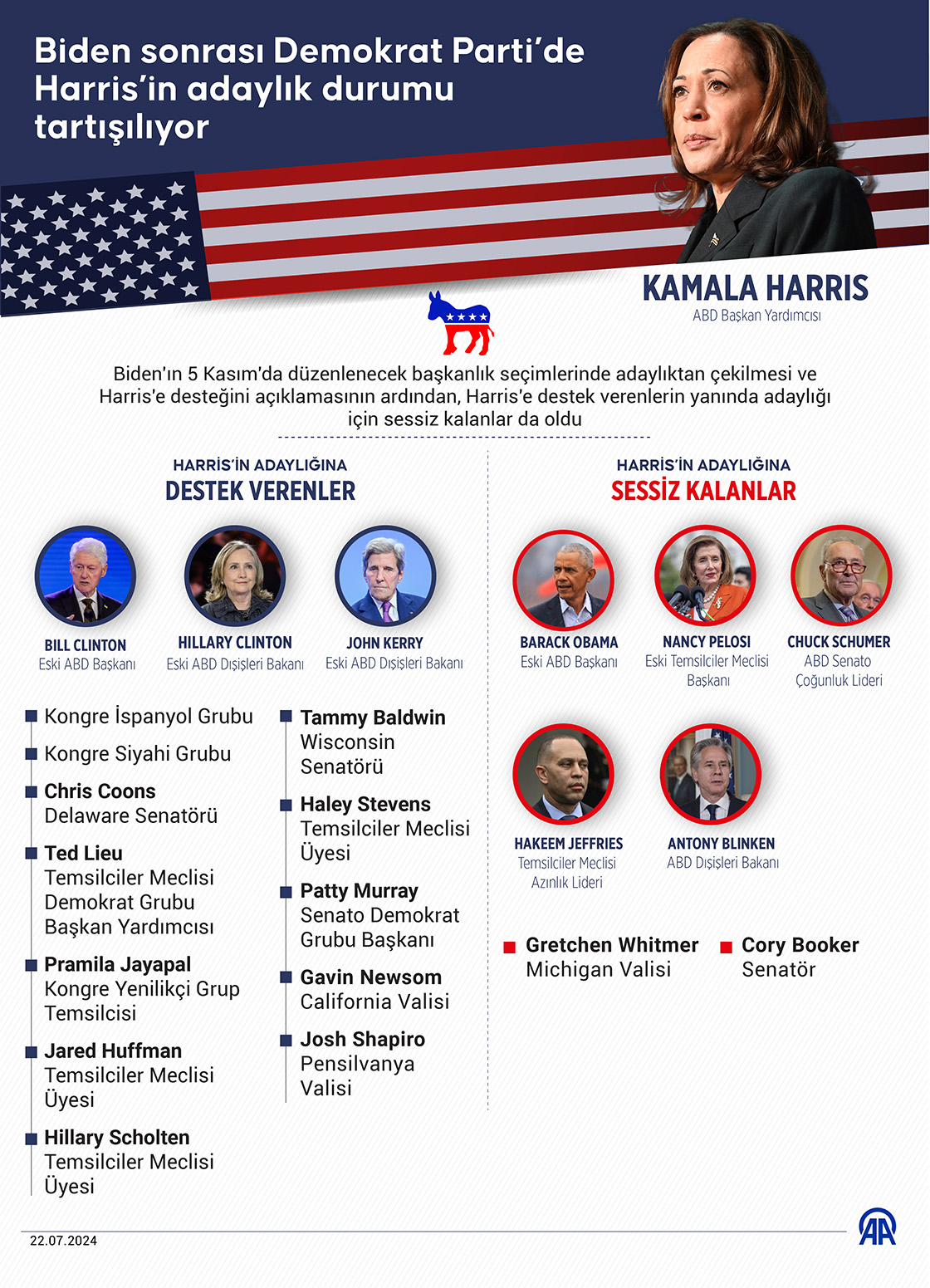 Biden sonrası Demokrat Parti'de Harris'in adaylık durumu tartışılıyor

KAMALA HARRIS
ABD Başkan Yardımcısı

Biden'ın 5 Kasım'da düzenlenecek başkanlık seçimlerinde adaylıktan çekilmesi ve Harris'e desteğini açıklamasının ardından, Harris'e destek verenlerin yanında adaylığı için sessiz kalanlar da oldu

HARRİS'İN ADAYLIĞINA
DESTEK VERENLER

BILL CLINTON
Eski ABD Başkanı

HILLARY CLINTON
Eski ABD Dışişleri Bakanı

JOHN KERRY
Eski ABD Dışişleri Bakanı

Kongre İspanyol Grubu

Kongre Siyahi Grubu

Chris Coons
Delaware Senatörü

Ted Lieu
Temsilciler Meclisi Demokrat Grubu Başkan Yardımcısı

Pramila Jayapal
Kongre Yenilikçi Grup Temsilcisi

Jared Huffman
Temsilciler Meclisi Üyesi

Hillary Scholten
Temsilciler Meclisi Üyesi

Tammy Baldwin
Wisconsin Senatörü

Haley Stevens
Temsilciler Meclisi Üyesi

Patty Murray
Senato Demokrat Grubu Başkanı

Gavin Newsom
California Valisi

Josh Shapiro
Pensilvanya Valisi

HARRİS'İN ADAYLIĞINA
SESSİZ KALANLAR

BARACK OBAMA
Eski ABD Başkanı

NANCY PELOSI
Eski Temsilciler Meclisi Başkanı

CHUCK SCHUMER
ABD Senato Çoğunluk Lideri

HAKEEM JEFFRIES
Temsilciler Meclisi Azınlık Lideri

ANTONY BLINKEN
ABD Dışişleri Bakanı

Gretchen Whitmer
Michigan Valisi

Cory Booker
Senatör

22.07.2024

AA