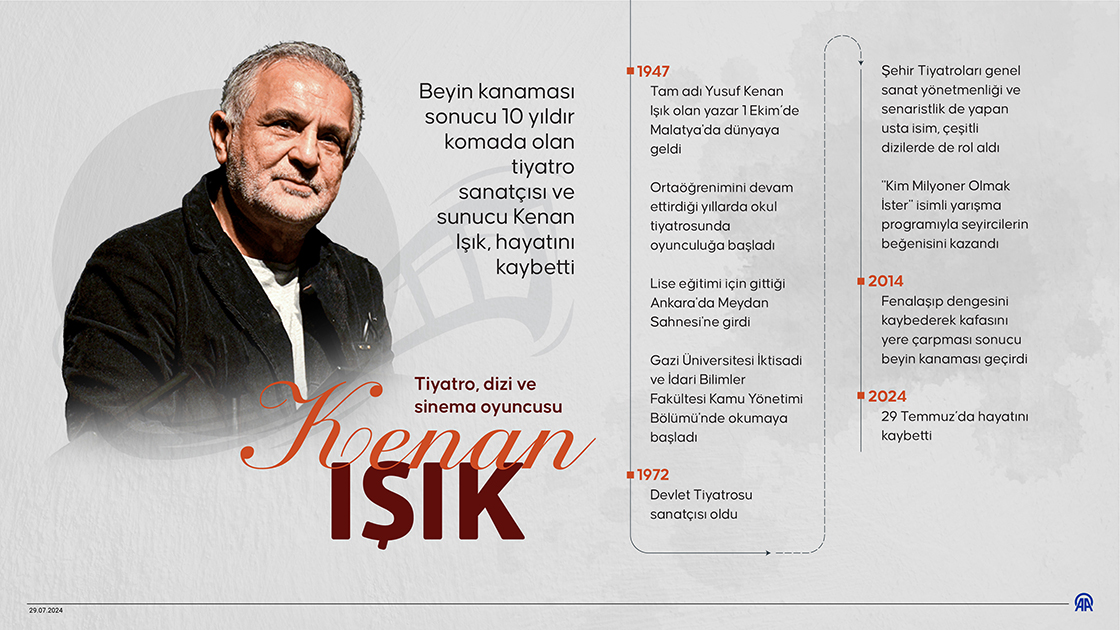 Beyin kanaması sonucu 10 yıldır komada olan tiyatro sanatçısı ve sunucu Kenan Işık, hayatını kaybetti

Tiyatro, dizi ve sinema oyuncusu

Kenan

IŞIK

1947
Tam adı Yusuf Kenan Işık olan yazar 1 Ekim'de Malatya'da dünyaya geldi

Ortaöğrenimini devam ettirdiği yıllarda okul tiyatrosunda oyunculuğa başladı

Lise eğitimi için gittiği Ankara'da Meydan Sahnesi'ne girdi

Gazi Üniversitesi İktisadi ve İdari Bilimler Fakültesi Kamu Yönetimi Bölümü'nde okumaya başladı

1972
Devlet Tiyatrosu sanatçısı oldu

Şehir Tiyatroları genel sanat yönetmenliği ve senaristlik de yapan usta isim, çeşitli dizilerde de rol aldı

"Kim Milyoner Olmak İster" isimli yarışma programıyla seyircilerin beğenisini kazandı

2014
Fenalaşıp dengesini kaybederek kafasını yere çarpması sonucu beyin kanaması geçirdi

2024
29 Temmuz'da hayatını kaybetti

29.07.2024

AA