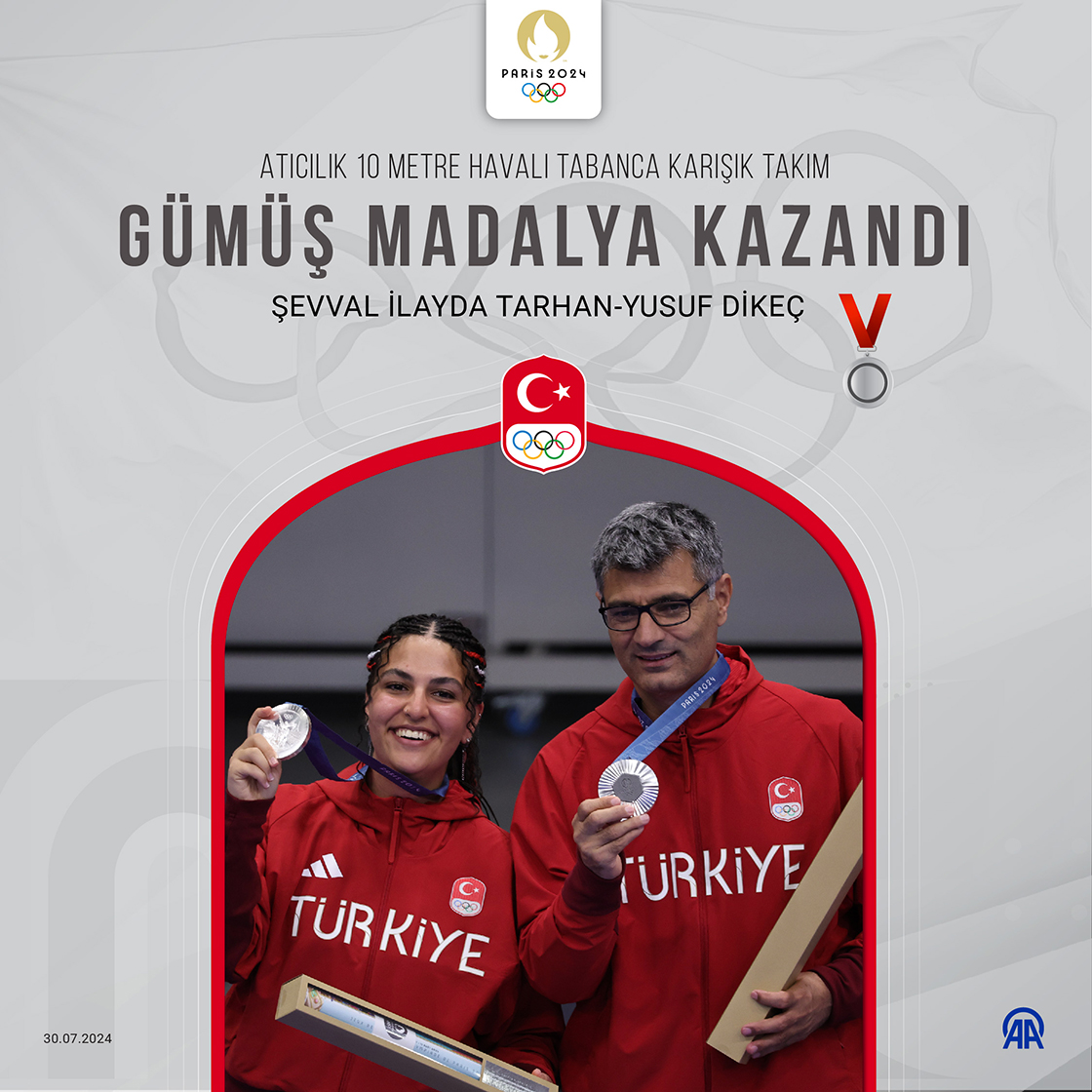 PARIS 2024

ATICILIK 10 METRE HAVALI TABANCA KARIŞIK TAKIM

GÜMÜŞ MADALYA KAZANDI

ŞEVVAL İLAYDA TARHAN-YUSUF DİKEÇ

PARIS 2024

TÜRKİYE

TÜRKİYE

30.07.2024

AA