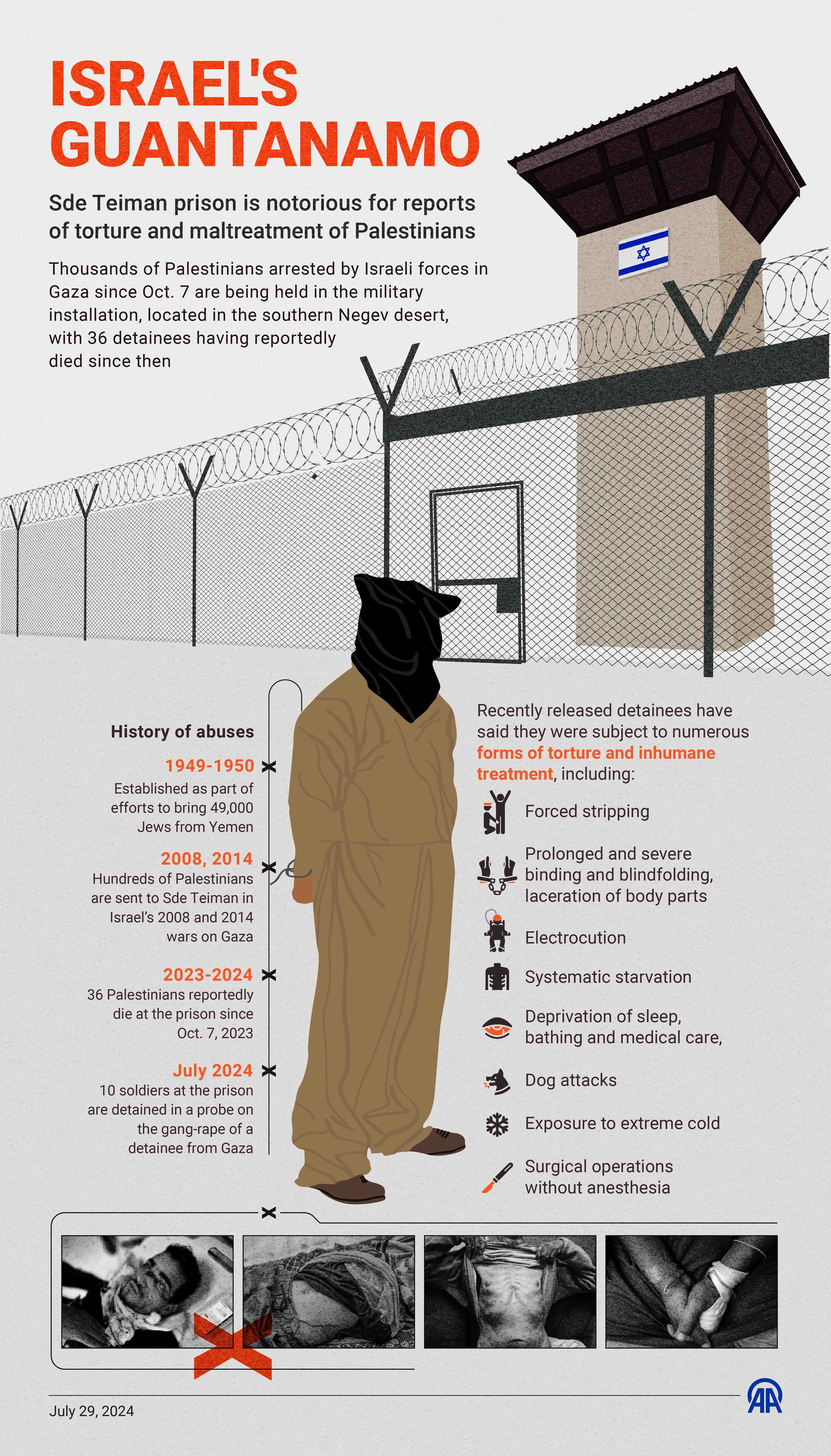 ISRAEL'S GUANTANAMO

Sde Teiman prison is notorious for reports of torture and maltreatment of Palestinians

Thousands of Palestinians arrested by Israeli forces in Gaza since Oct. 7 are being held in the military installation, located in the southern Negev desert, with 36 detainees having reportedly died since then

History of abuses

1949-1950
Established as part of efforts to bring 49,000 Jews from Yemen

2008, 2014
Hundreds of Palestinians are sent to Sde Teiman in Israel's 2008 and 2014 wars on Gaza

2023-2024
36 Palestinians reportedly die at the prison since Oct. 7, 2023

July 2024
10 soldiers at the prison are detained in a probe on the gang-rape of a detainee from Gaza

Recently released detainees have said they were subject to numerous forms of torture and inhumane treatment, including:

Forced stripping

Prolonged and severe binding and blindfolding, laceration of body parts

Electrocution

Systematic starvation

Deprivation of sleep, bathing and medical care,

Dog attacks

Exposure to extreme cold

Surgical operations without anesthesia

July 29, 2024

AA