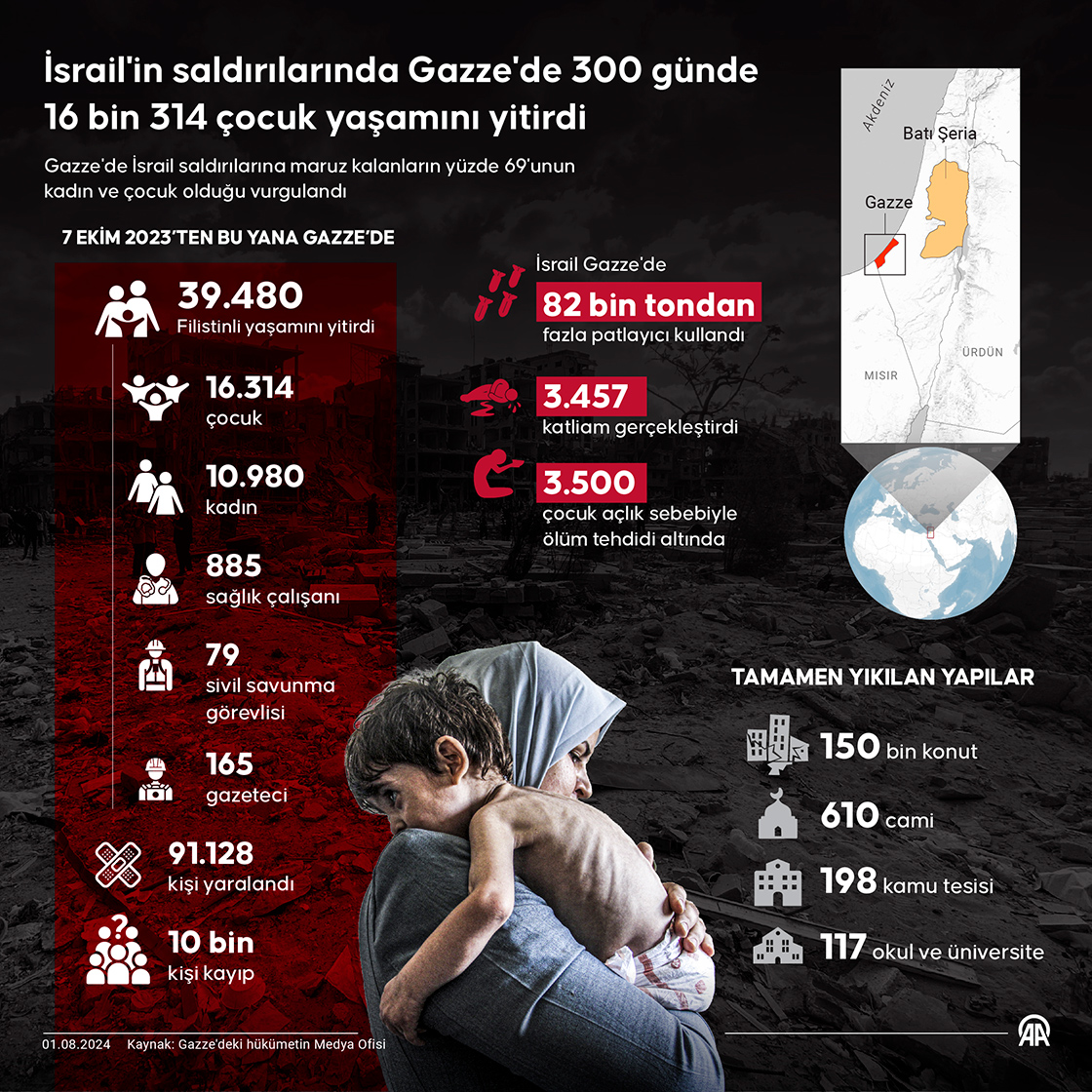 İsrail'in saldırılarında Gazze'de 300 günde 16 bin 314 çocuk yaşamını yitirdi

Gazze'de İsrail saldırılarına maruz kalanların yüzde 69'unun kadın ve çocuk olduğu vurgulandı

7 EKİM 2023'TEN BU YANA GAZZE'DE

39.480
Filistinli yaşamını yitirdi

16.314
çocuk

10.980
kadın

885
sağlık çalışanı

79
sivil savunma görevlisi

165
gazeteci

91.128
kişi yaralandı

10 bin
kişi kayıp

İsrail Gazze'de
82 bin tondan
fazla patlayıcı kullandı

3.457
katliam gerçekleştirdi

3.500
çocuk açlık sebebiyle ölüm tehdidi altında

Akdeniz
Batı Şeria
Gazze
MISIR
ÜRDÜN

TAMAMEN YIKILAN YAPILAR

150 bin konut

610 cami

198 kamu tesisi

117 okul ve üniversite

01.08.2024 Kaynak: Gazze'deki hükümetin Medya Ofisi

AA